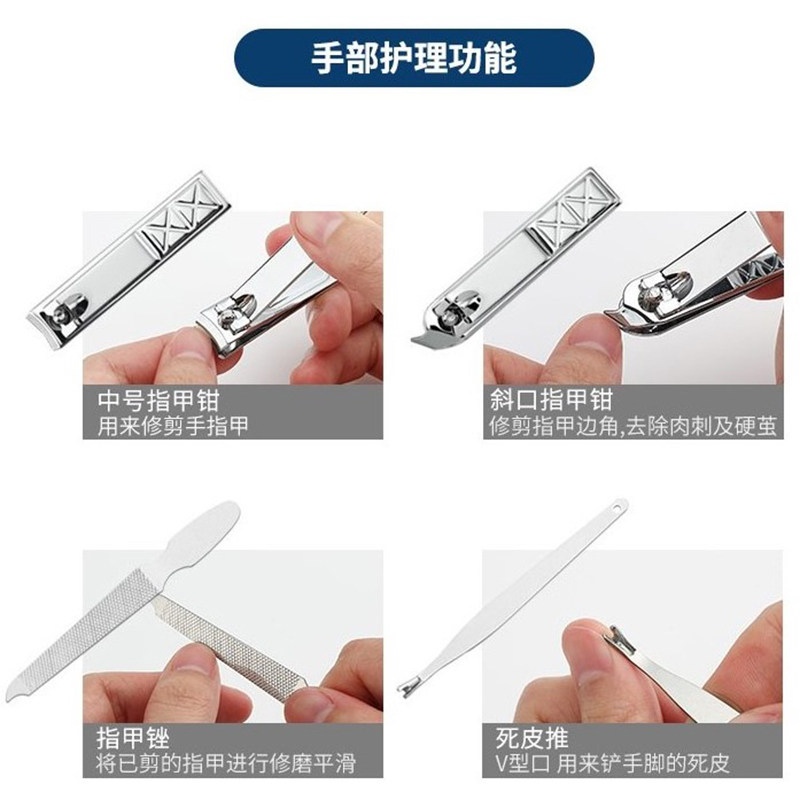 手部护理功能

中号指甲钳
用来修剪手指甲

斜口指甲钳
修剪指甲边角,去除肉刺及硬茧

指甲锉
将已剪的指甲进行修磨平滑

死皮推
V型口 用来铲手脚的死皮