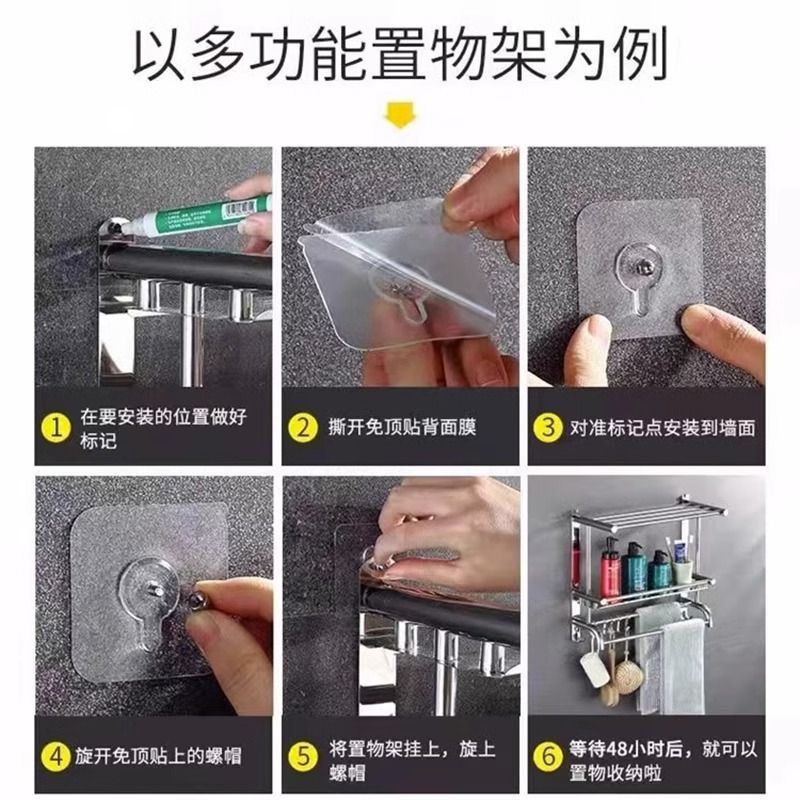 以多功能置物架为例

1 在要安装的位置做好标记

2 撕开免顶贴背面膜

3 对准标记点安装到墙面

4 旋开免顶贴上的螺帽

5 将置物架挂上，旋上螺帽

6 等待48小时后，就可以置物收纳啦