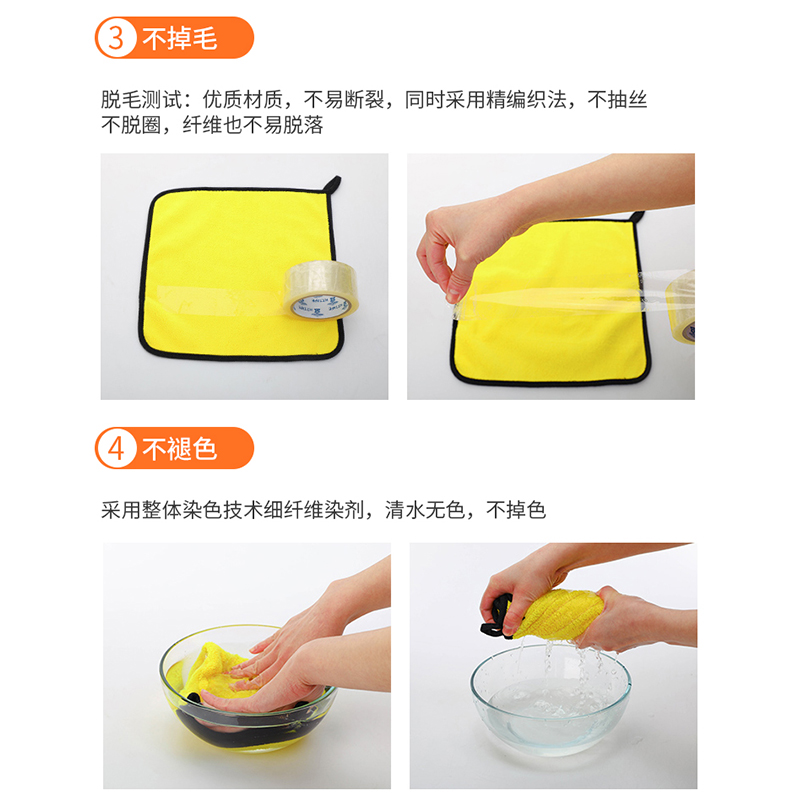 3 不掉毛

脱毛测试：优质材质，不易断裂，同时采用精编织法，不抽丝不脱圈，纤维也不易脱落

4 不褪色

采用整体染色技术细纤维染剂，清水无色，不掉色