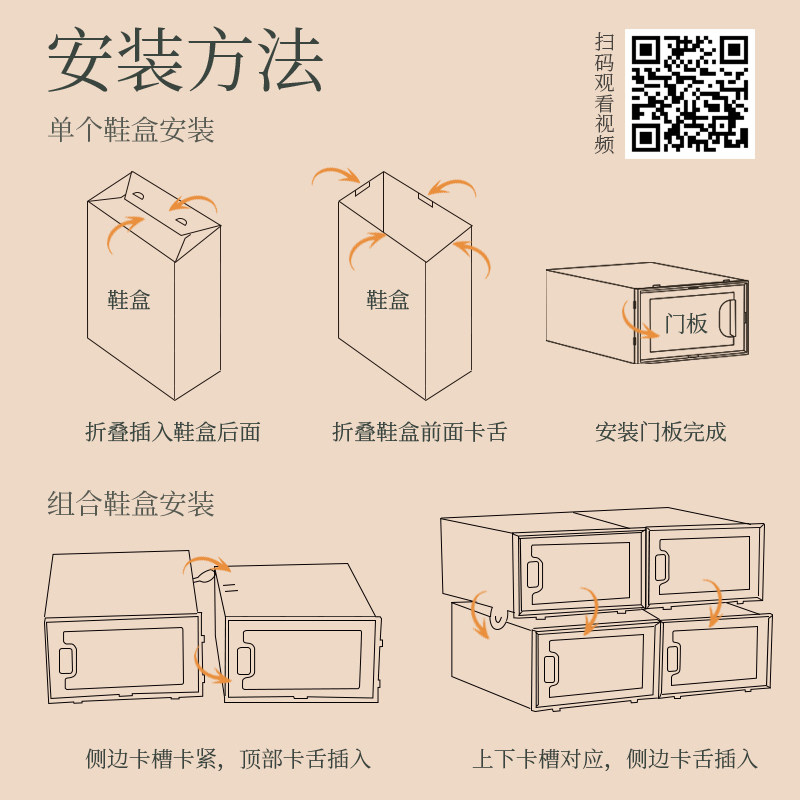 安装方法

扫码观看视频

单个鞋盒安装

鞋盒

鞋盒

门板

折叠插入鞋盒后面

折叠鞋盒前面卡舌

安装门板完成

组合鞋盒安装

侧边卡槽卡紧，顶部卡舌插入

上下卡槽对应，侧边卡舌插入