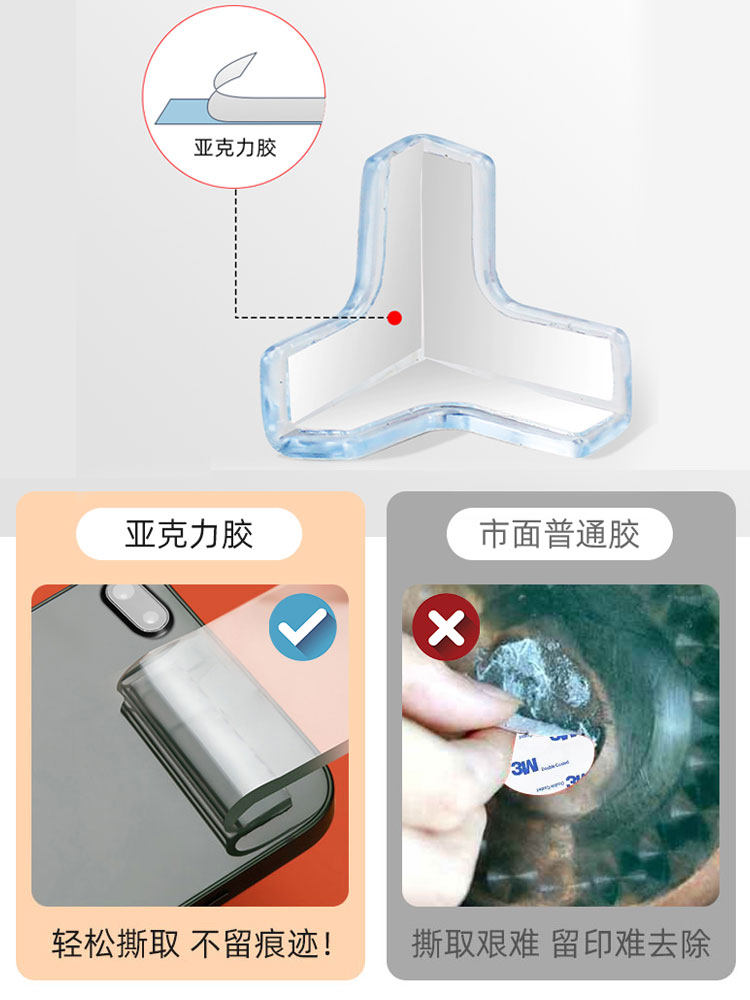 亚克力胶

亚克力胶

轻松撕取 不留痕迹!

市面普通胶

3M

撕取艰难 留印难去除