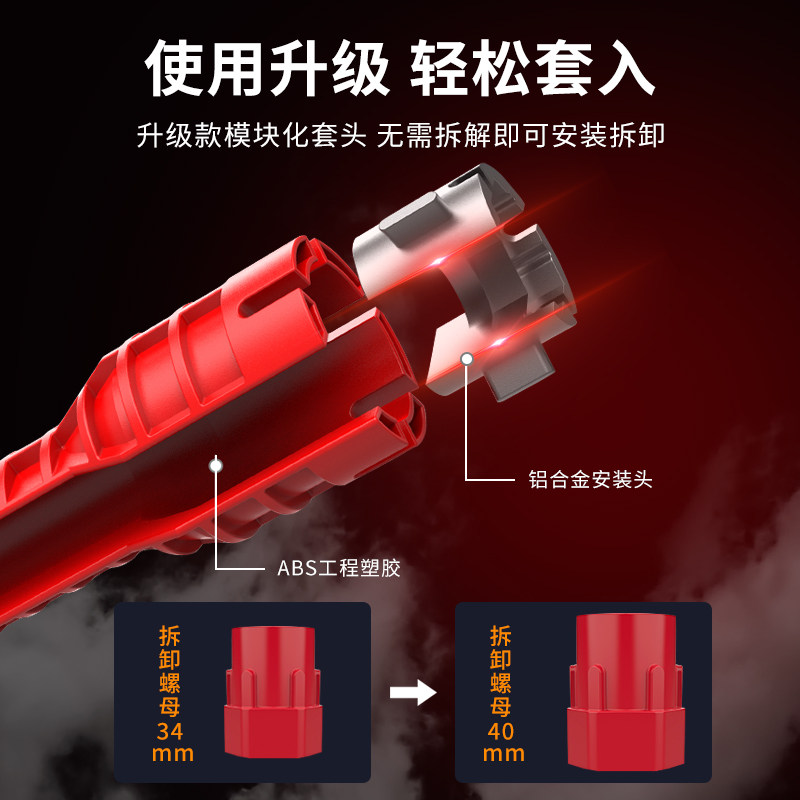 使用升级 轻松套入

升级款模块化套头 无需拆解即可安装拆卸

铝合金安装头

ABS工程塑胶

拆卸螺母34mm

拆卸螺母40mm