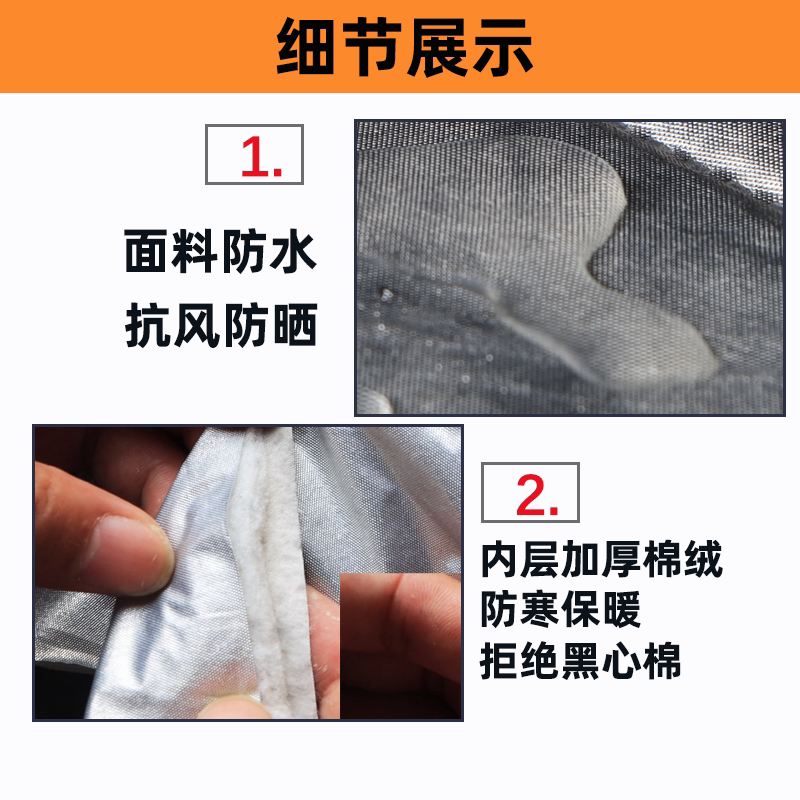 细节展示

1.

面料防水
抗风防晒

2.

内层加厚棉绒
防寒保暖
拒绝黑心棉