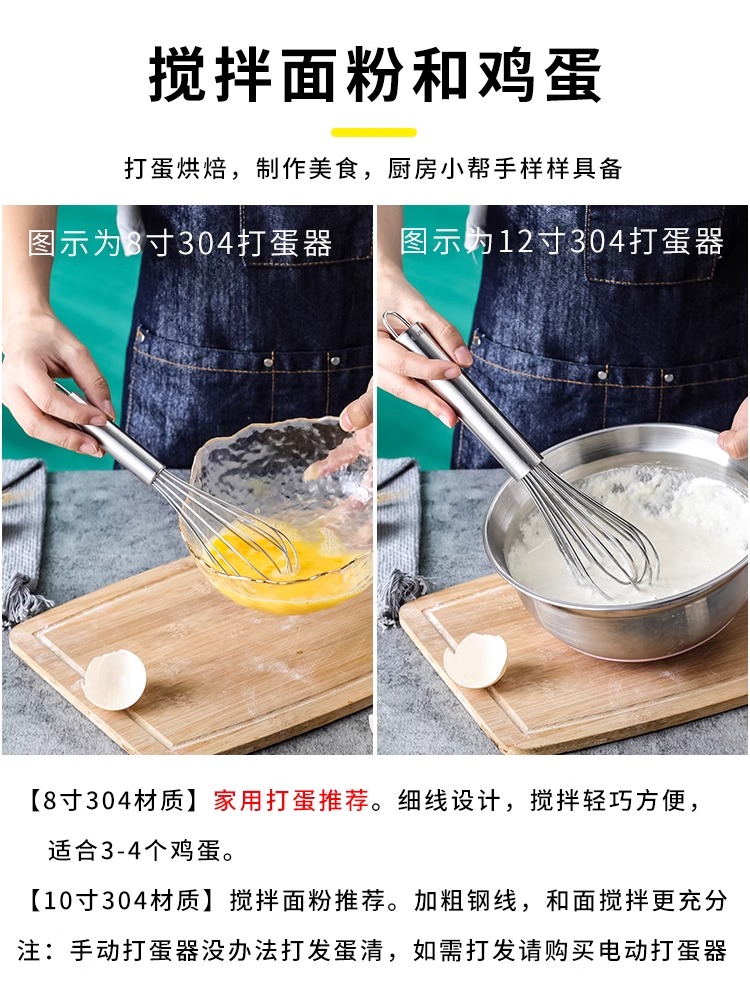 搅拌面粉和鸡蛋

打蛋烘焙，制作美食，厨房小帮手样样具备

图示为8寸304打蛋器

图示为12寸304打蛋器

【8寸304材质】家用打蛋推荐。细线设计，搅拌轻巧方便，适合3-4个鸡蛋。

【10寸304材质】搅拌面粉推荐。加粗钢线，和面搅拌更充分

注：手动打蛋器没办法打发蛋清，如需打发请购买电动打蛋器