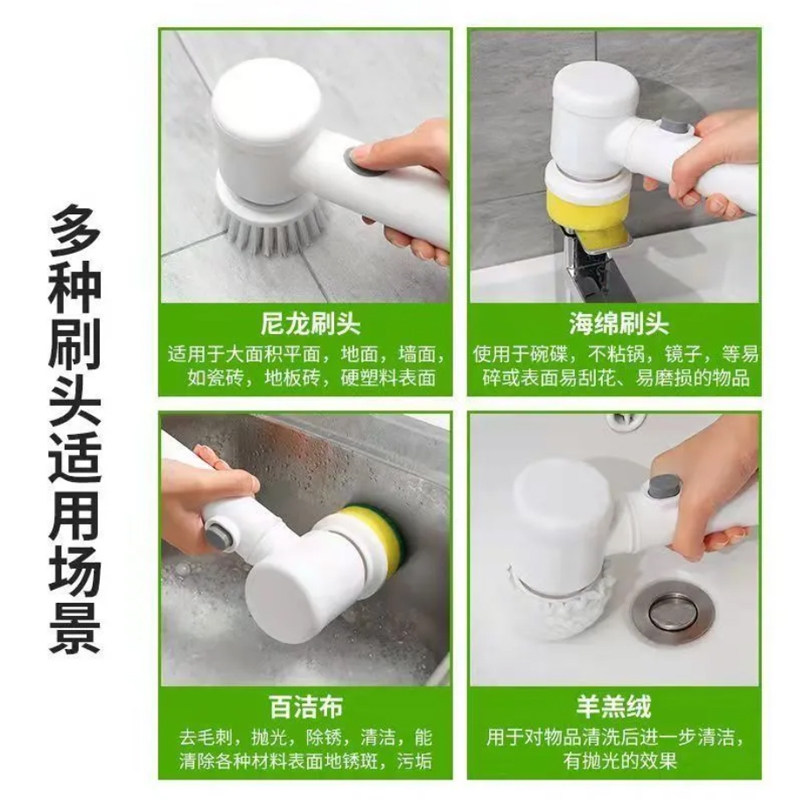 多种刷头适用场景

尼龙刷头
适用于大面积平面，地面，墙面，如瓷砖，地板砖，硬塑料表面

海绵刷头
使用于碗碟，不粘锅，镜子，等易碎或表面易刮花、易磨损的物品

百洁布
去毛刺，抛光，除锈，清洁，能清除各种材料表面地锈斑，污垢

羊羔绒
用于对物品清洗后进一步清洁，有抛光的效果