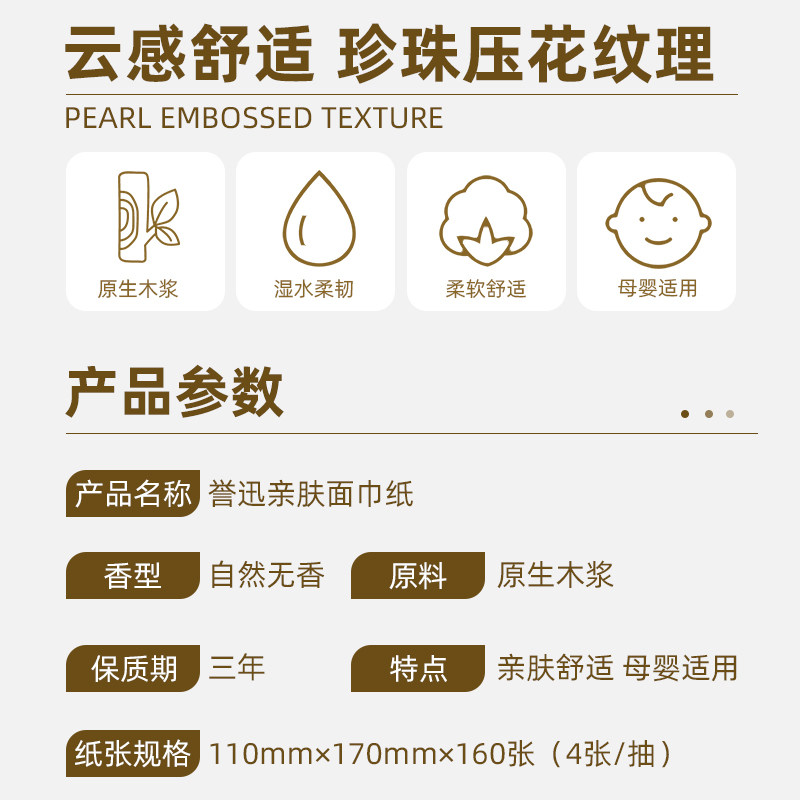 云感舒适 珍珠压花纹理

PEARL EMBOSSED TEXTURE

原生木浆

湿水柔韧

柔软舒适

母婴适用

产品参数

产品名称 誉迅亲肤面巾纸

香型 自然无香

原料 原生木浆

保质期 三年

特点 亲肤舒适 母婴适用

纸张规格 110mm×170mm×160张（4张/抽）