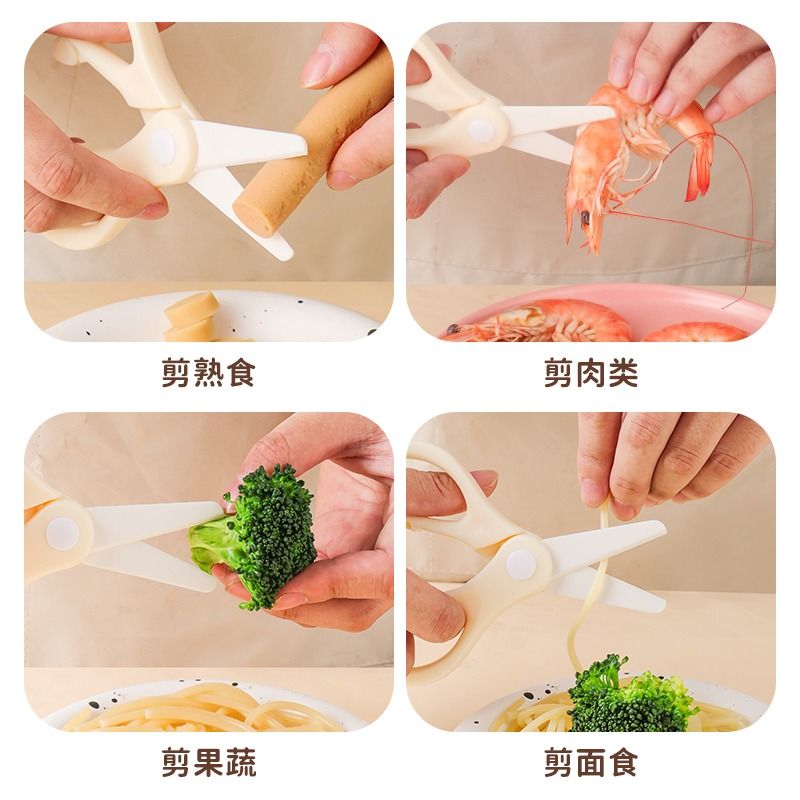 剪熟食

剪肉类

剪果蔬

剪面食