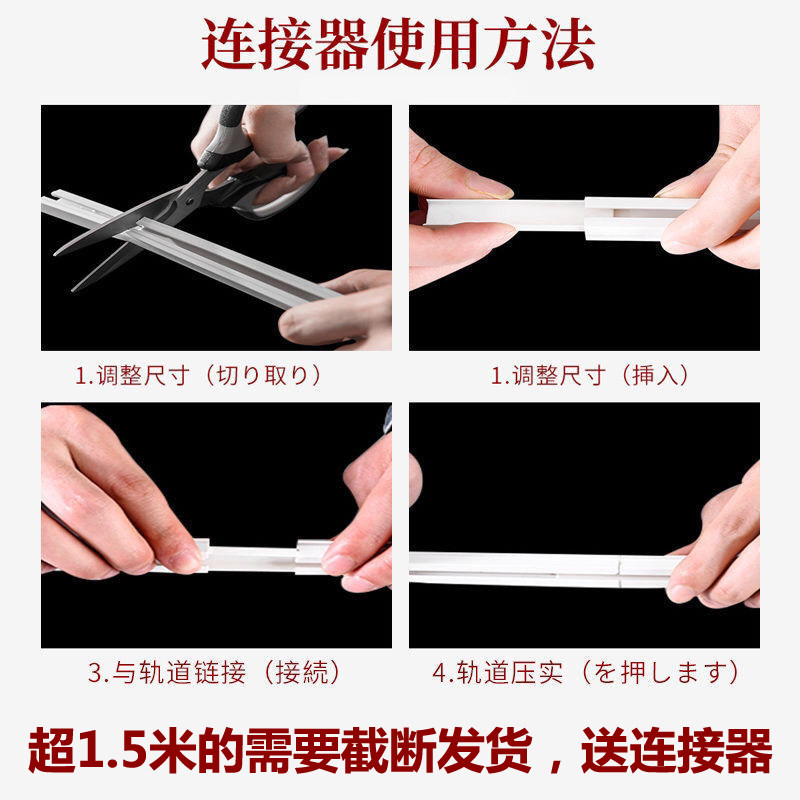 连接器使用方法

1.调整尺寸（切り取り）

1.调整尺寸（挿入）

3.与轨道链接（接続）

4.轨道压实（を押します）

超1.5米的需要截断发货，送连接器