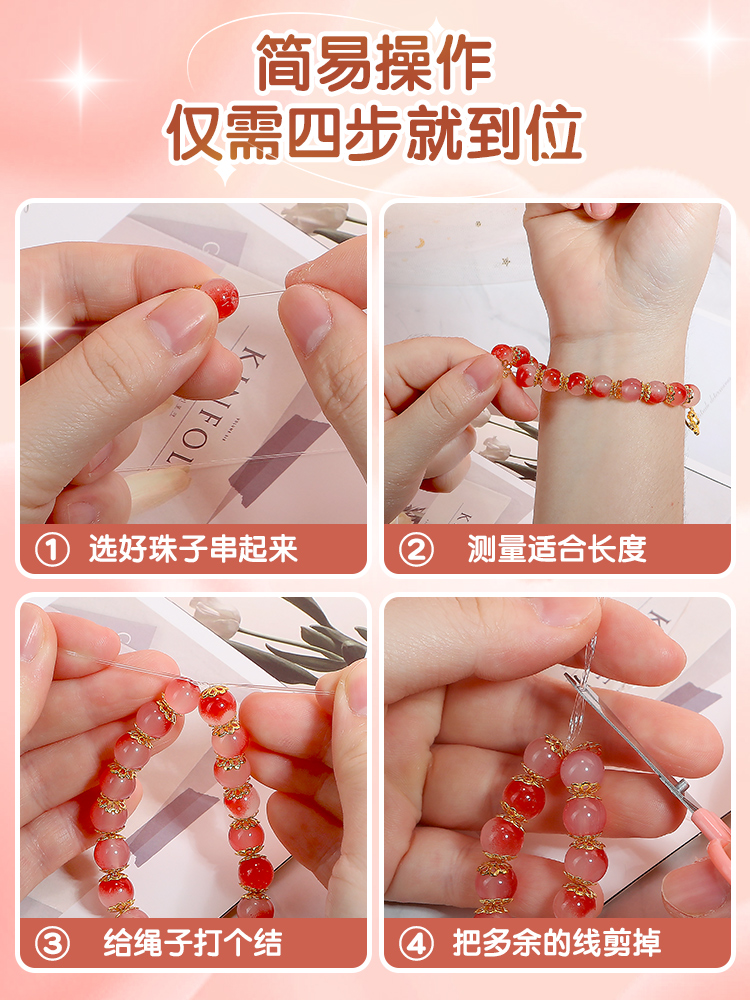 简易操作
仅需四步就到位

① 选好珠子串起来

② 测量适合长度

③ 给绳子打个结

④ 把多余的线剪掉