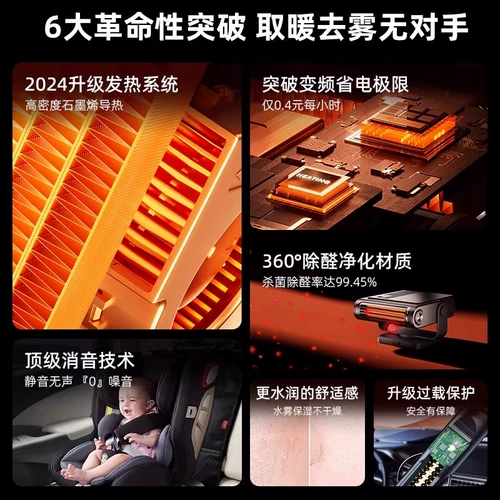 6大革命性突破 取暖去雾无对手

2024升级发热系统
高密度石墨烯导热

突破变频省电极限
仅0.4元每小时

HEATING

360°除醛净化材质
杀菌除醛率达99.45%

顶级消音技术
静音无声『0』噪音

更水润的舒适感
水雾保湿不干燥

升级过载保护
安全有保障