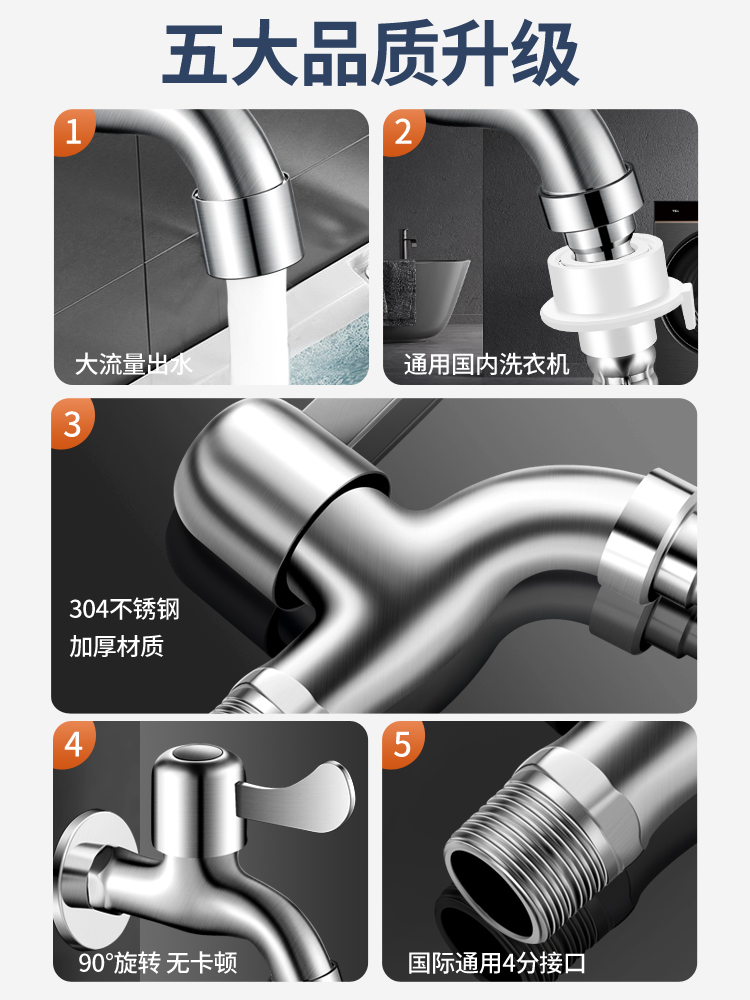 五大品质升级

1
大流量出水

2
通用国内洗衣机

3
304不锈钢
加厚材质

4
90°旋转 无卡顿

5
国际通用4分接口