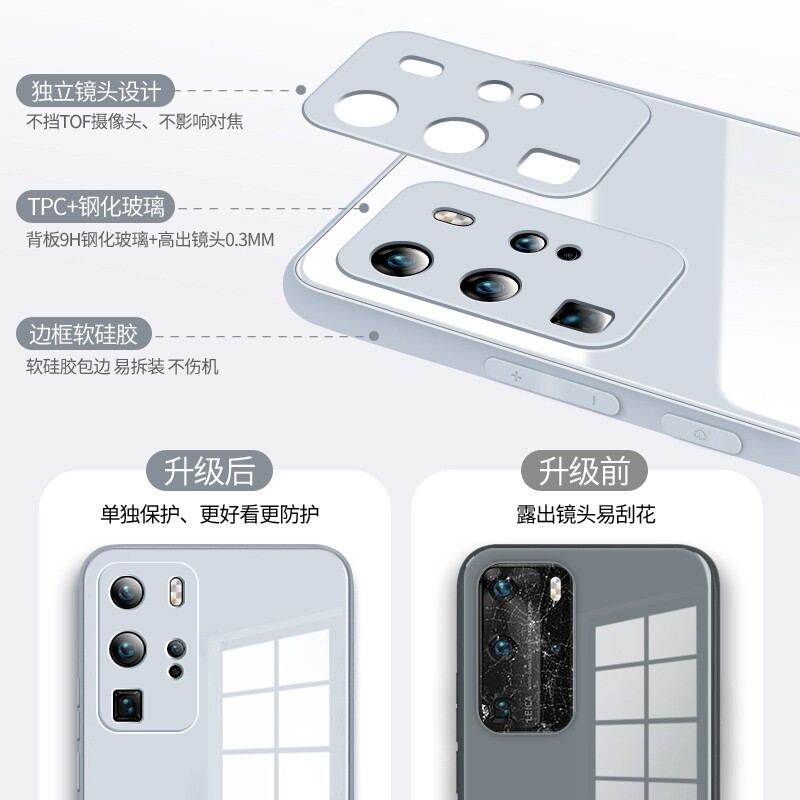 独立镜头设计
不挡TOF摄像头、不影响对焦

TPC+钢化玻璃
背板9H钢化玻璃+高出镜头0.3MM

边框软硅胶
软硅胶包边 易拆装 不伤机

升级后
单独保护、更好看更防护

升级前
露出镜头易刮花

LEICA