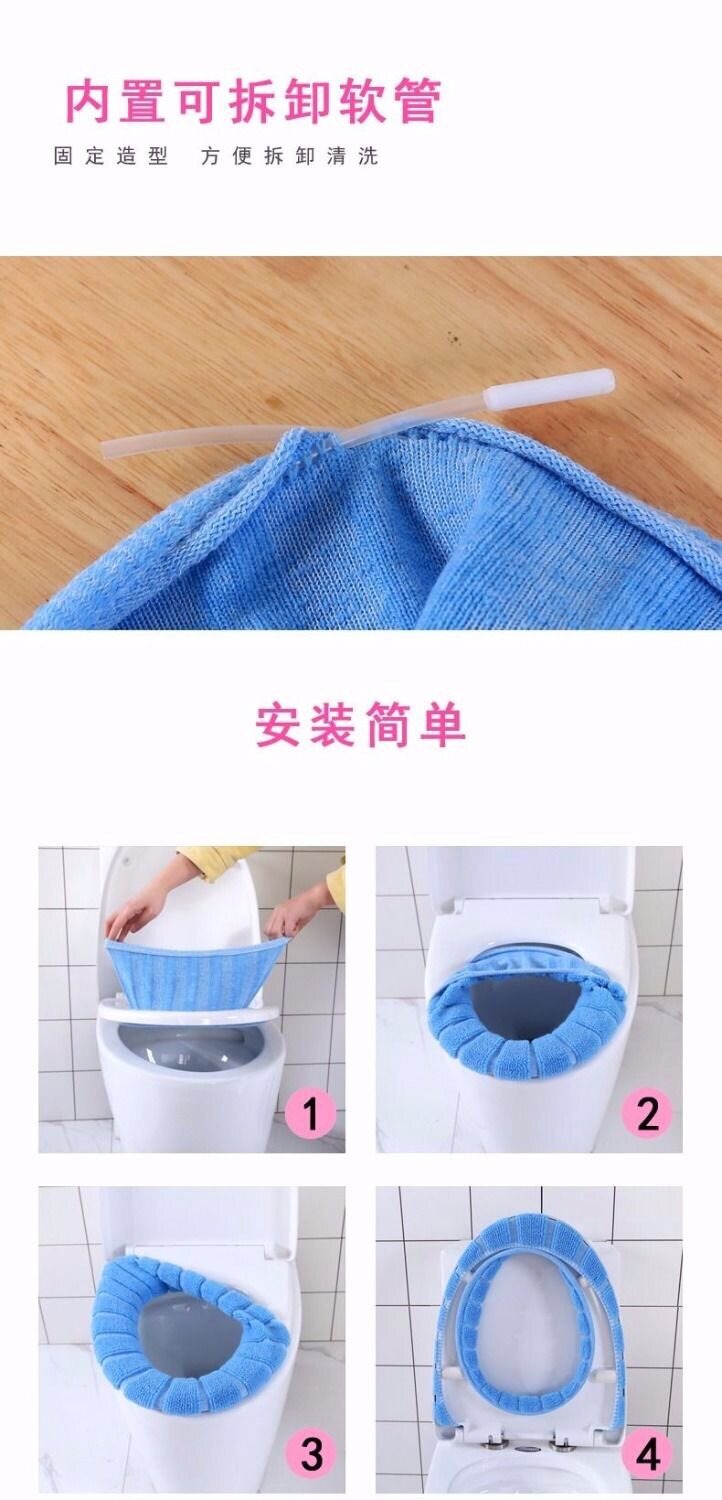 内置可拆卸软管

固定造型　方便拆卸清洗

安装简单

1

2

3

4