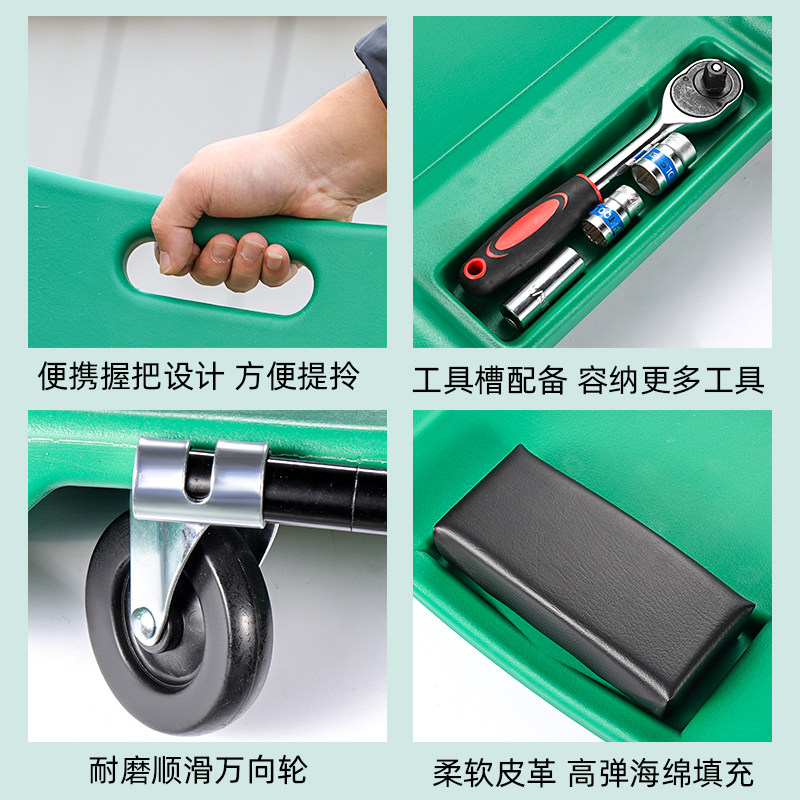 便携握把设计 方便提拎

工具槽配备 容纳更多工具

耐磨顺滑万向轮

柔软皮革 高弹海绵填充