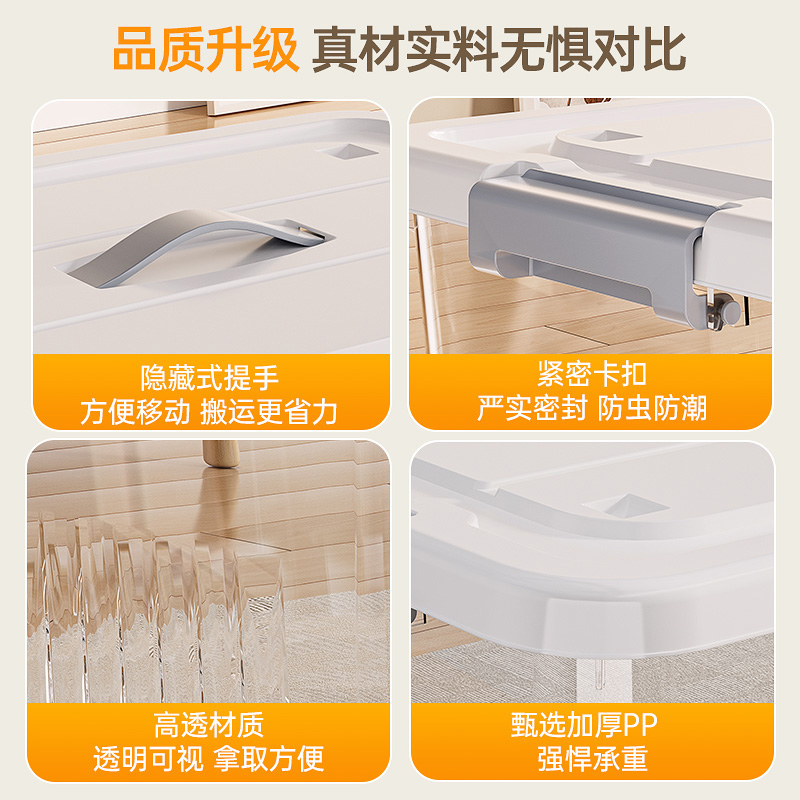 品质升级 真材实料无惧对比

隐藏式提手
方便移动 搬运更省力

紧密卡扣
严实密封 防虫防潮

高透材质
透明可视 拿取方便

甄选加厚PP
强悍承重