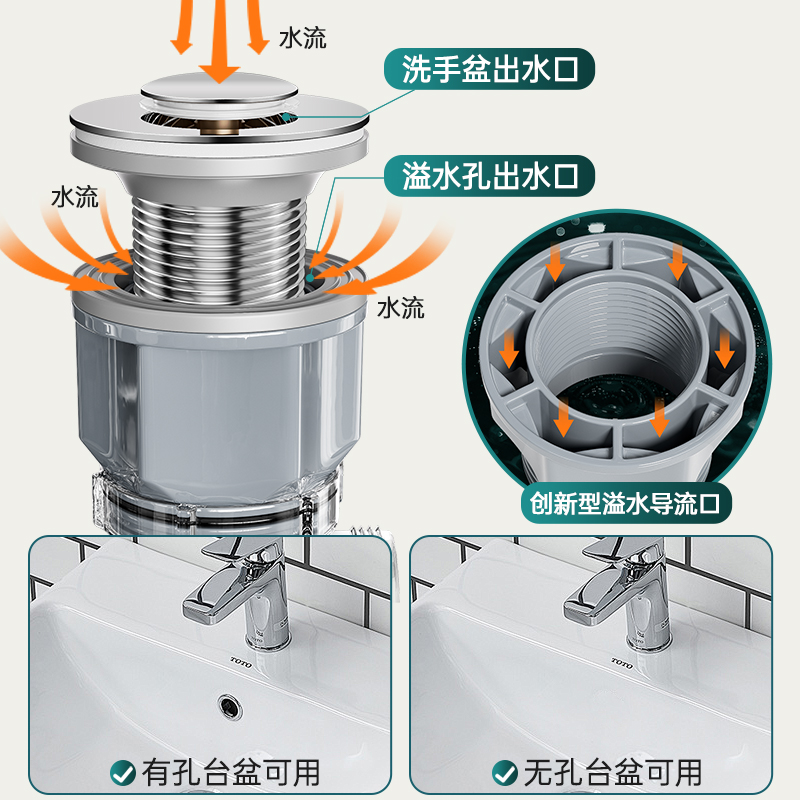 水流

洗手盆出水口

溢水孔出水口

水流

水流

创新型溢水导流口

TOTO

TOTO

有孔台盆可用

无孔台盆可用