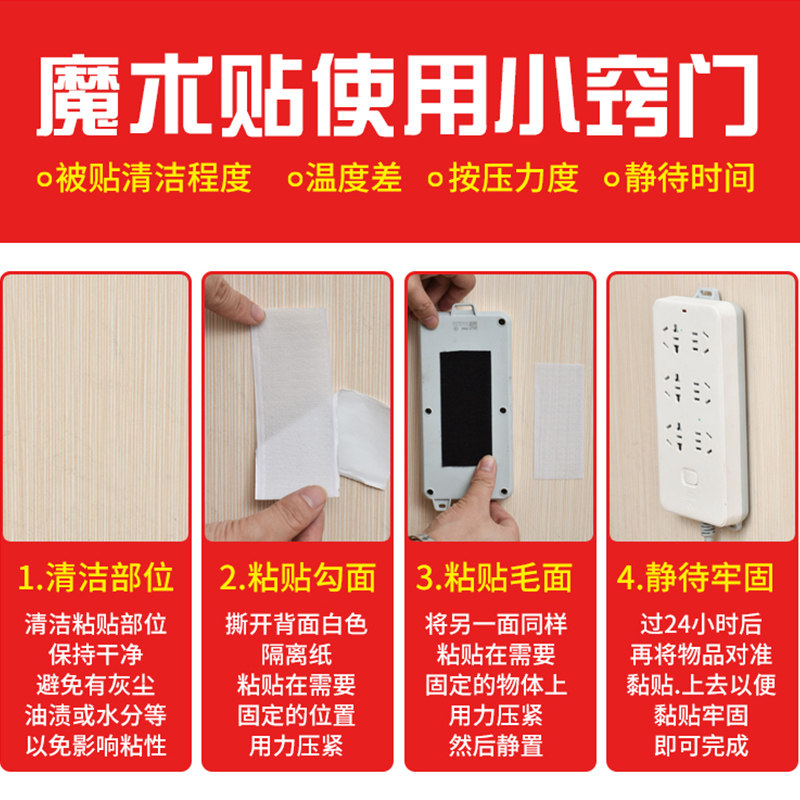 魔术贴使用小窍门

○被贴清洁程度 ○温度差 ○按压力度 ○静待时间

1.清洁部位

清洁粘贴部位
保持干净
避免有灰尘
油渍或水分等
以免影响粘性

2.粘贴勾面

撕开背面白色
隔离纸
粘贴在需要
固定的位置
用力压紧

3.粘贴毛面

将另一面同样
粘贴在需要
固定的物体上
用力压紧
然后静置

4.静待牢固

过24小时后
再将物品对准
黏贴.上去以便
黏贴牢固
即可完成