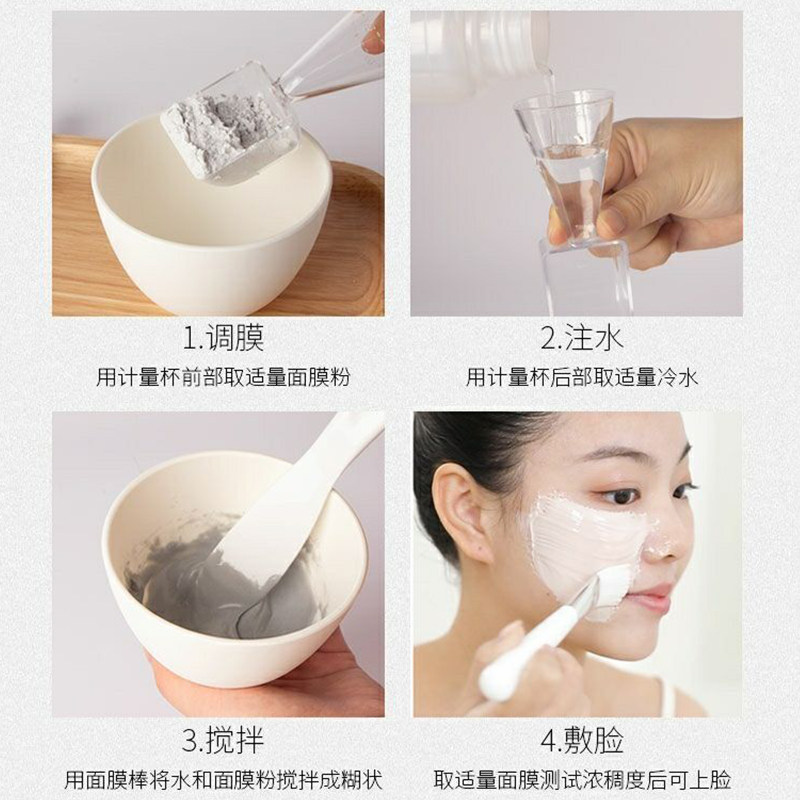 1.调膜
用计量杯前部取适量面膜粉

2.注水
用计量杯后部取适量冷水

3.搅拌
用面膜棒将水和面膜粉搅拌成糊状

4.敷脸
取适量面膜测试浓稠度后可上脸