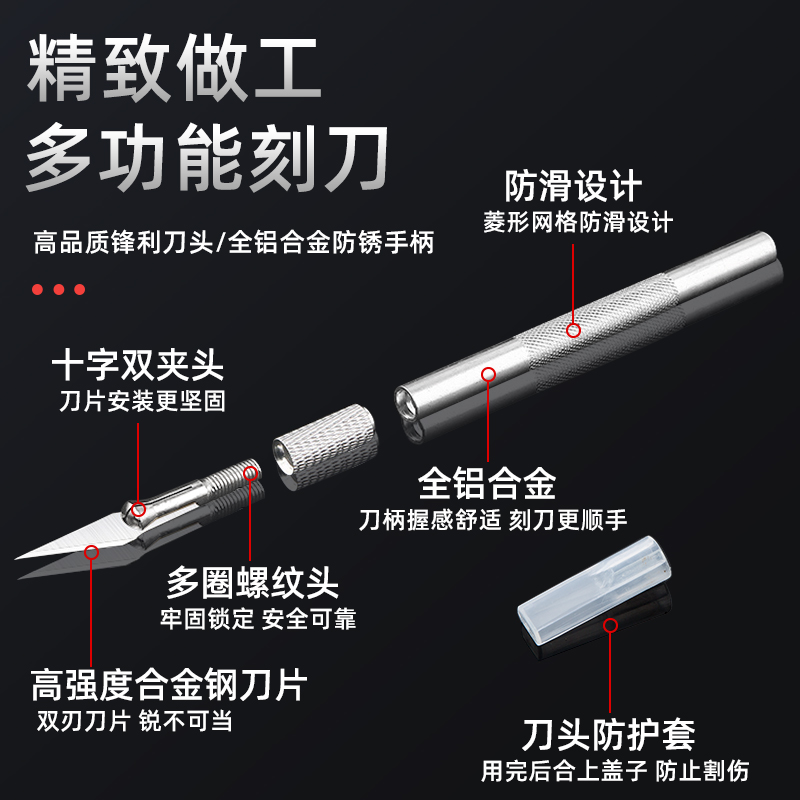 精致做工
多功能刻刀

高品质锋利刀头/全铝合金防锈手柄

防滑设计
菱形网格防滑设计

十字双夹头
刀片安装更坚固

全铝合金
刀柄握感舒适 刻刀更顺手

多圈螺纹头
牢固锁定 安全可靠

高强度合金钢刀片
双刃刀片 锐不可当

刀头防护套
用完后合上盖子 防止割伤