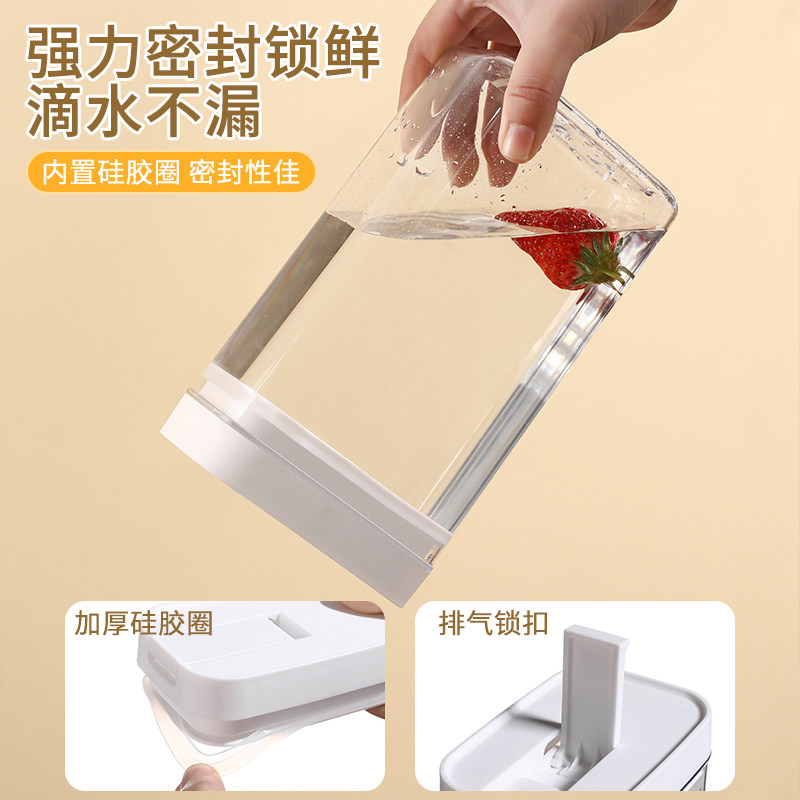 强力密封锁鲜
滴水不漏

内置硅胶圈 密封性佳

加厚硅胶圈

排气锁扣