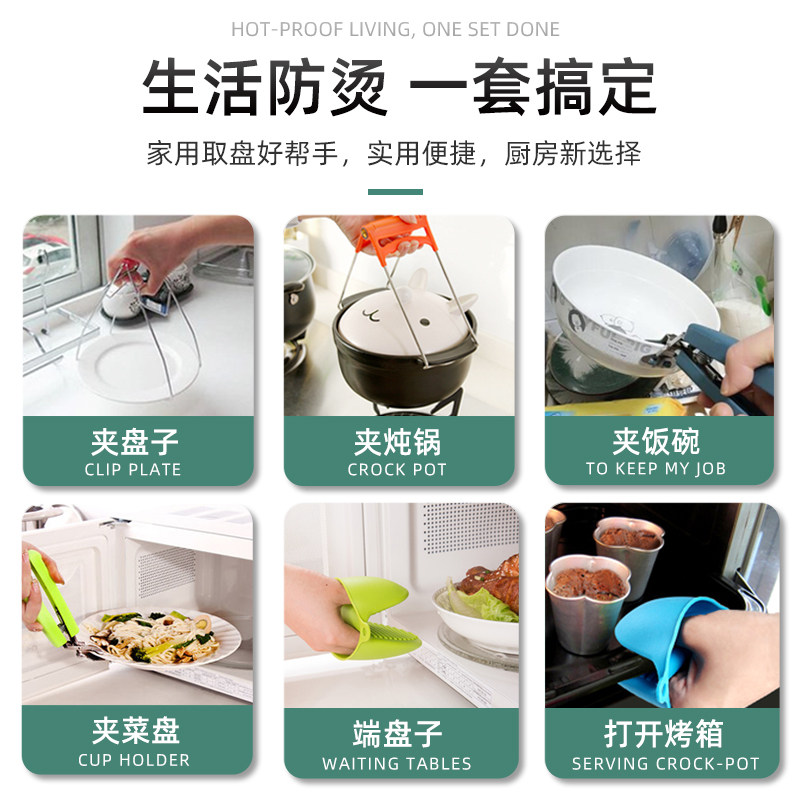 HOT-PROOF LIVING, ONE SET DONE

生活防烫 一套搞定

家用取盘好帮手，实用便捷，厨房新选择

夹盘子
CLIP PLATE

夹炖锅
CROCK POT

夹饭碗
TO KEEP MY JOB

夹菜盘
CUP HOLDER

端盘子
WAITING TABLES

打开烤箱
SERVING CROCK-POT