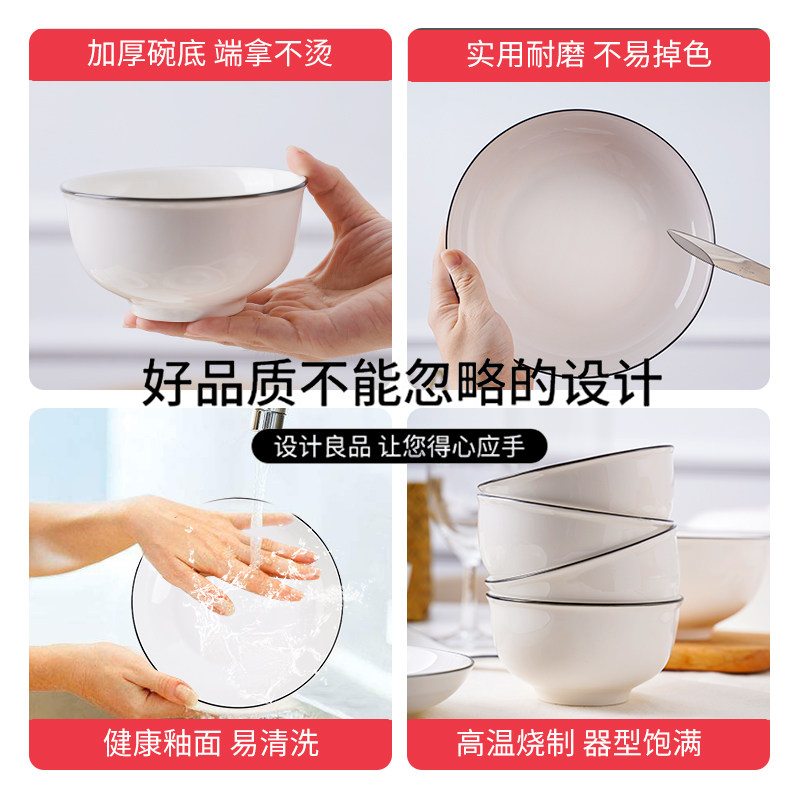 加厚碗底 端拿不烫

实用耐磨 不易掉色

好品质不能忽略的设计

设计良品 让您得心应手

健康釉面 易清洗

高温烧制 器型饱满