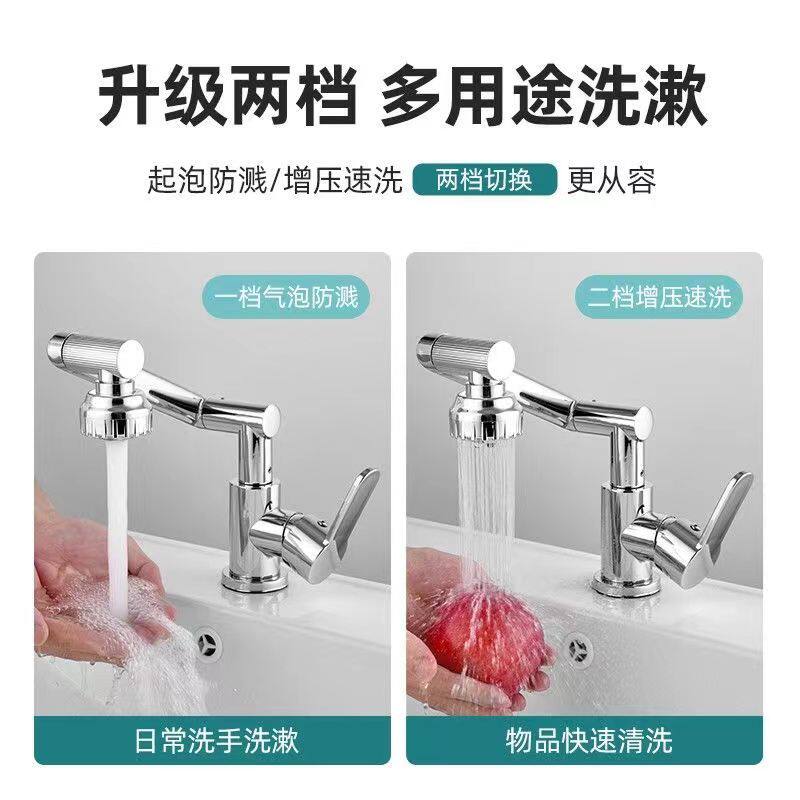 升级两档 多用途洗漱

起泡防溅/增压速洗 两档切换 更从容

一档气泡防溅

日常洗手洗漱

二档增压速洗

物品快速清洗