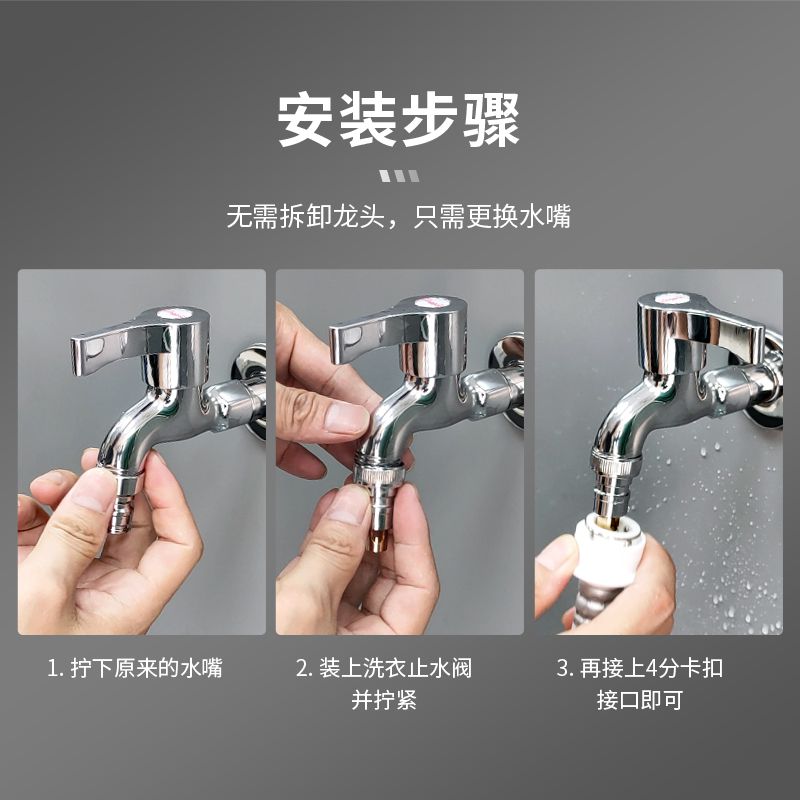 安装步骤

无需拆卸龙头，只需更换水嘴

1. 拧下原来的水嘴

2. 装上洗衣止水阀并拧紧

3. 再接上4分卡扣接口即可