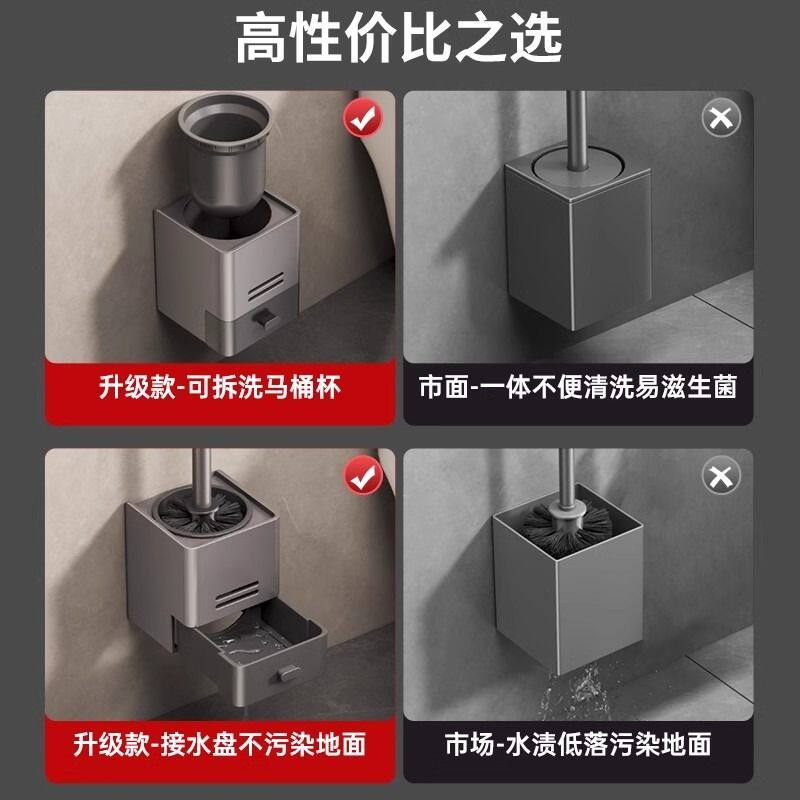 高性价比之选

升级款-可拆洗马桶杯

市面-一体不便清洗易滋生菌

升级款-接水盘不污染地面

市场-水渍低落污染地面