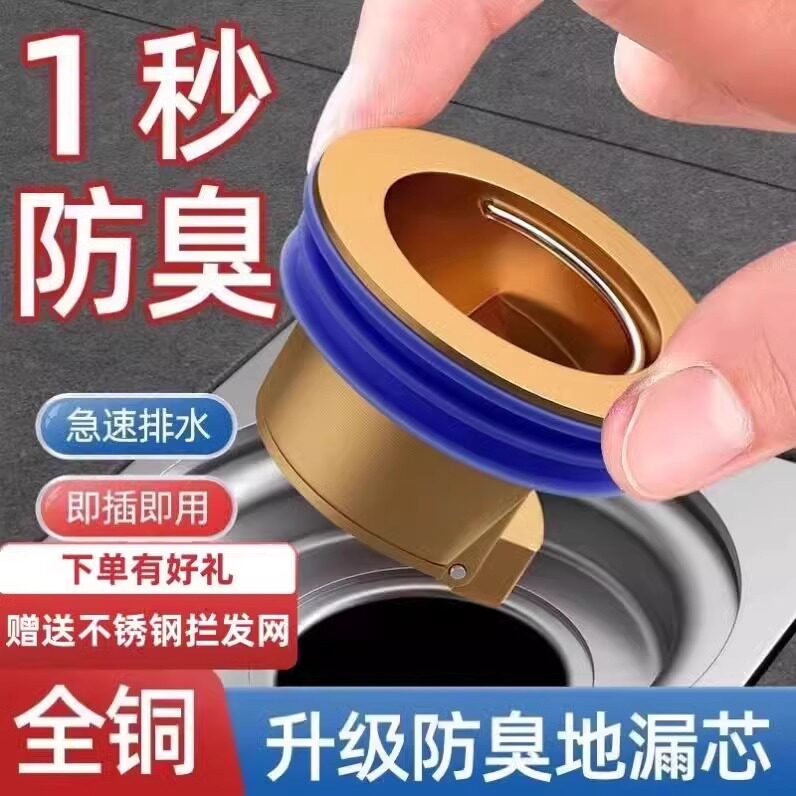 1秒
防臭

急速排水

即插即用

下单有好礼

赠送不锈钢拦发网

全铜

升级防臭地漏芯