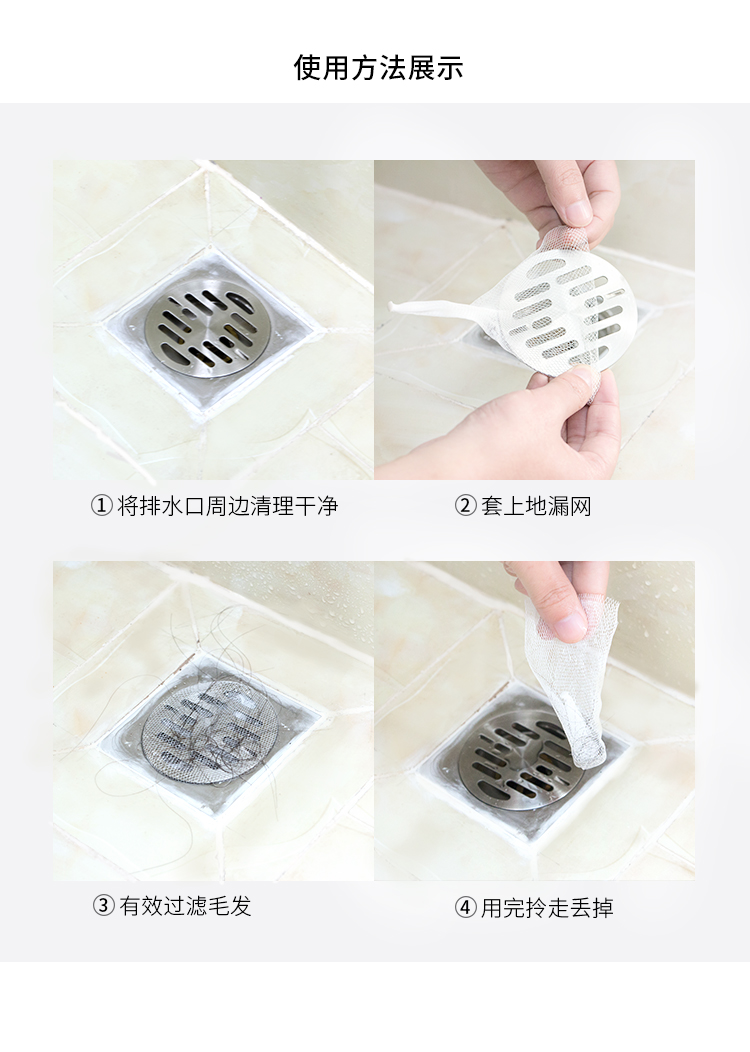 使用方法展示

① 将排水口周边清理干净

② 套上地漏网

③ 有效过滤毛发

④ 用完拎走丢掉