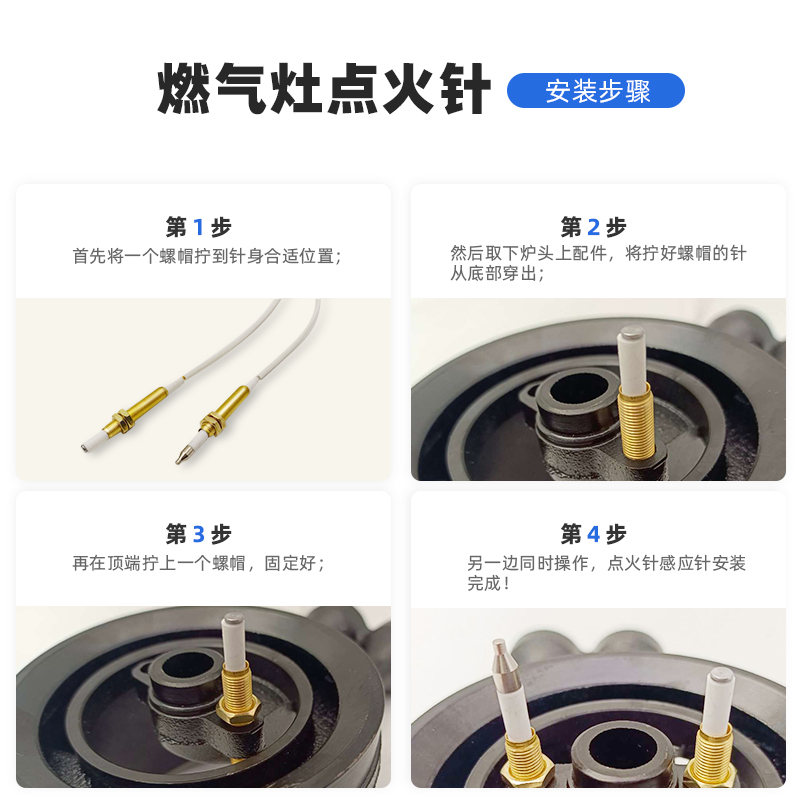 燃气灶点火针 安装步骤

第 1 步
首先将一个螺帽拧到针身合适位置；

第 2 步
然后取下炉头上配件，将拧好螺帽的针从底部穿出；

第 3 步
再在顶端拧上一个螺帽，固定好；

第 4 步
另一边同时操作，点火针感应针安装完成！