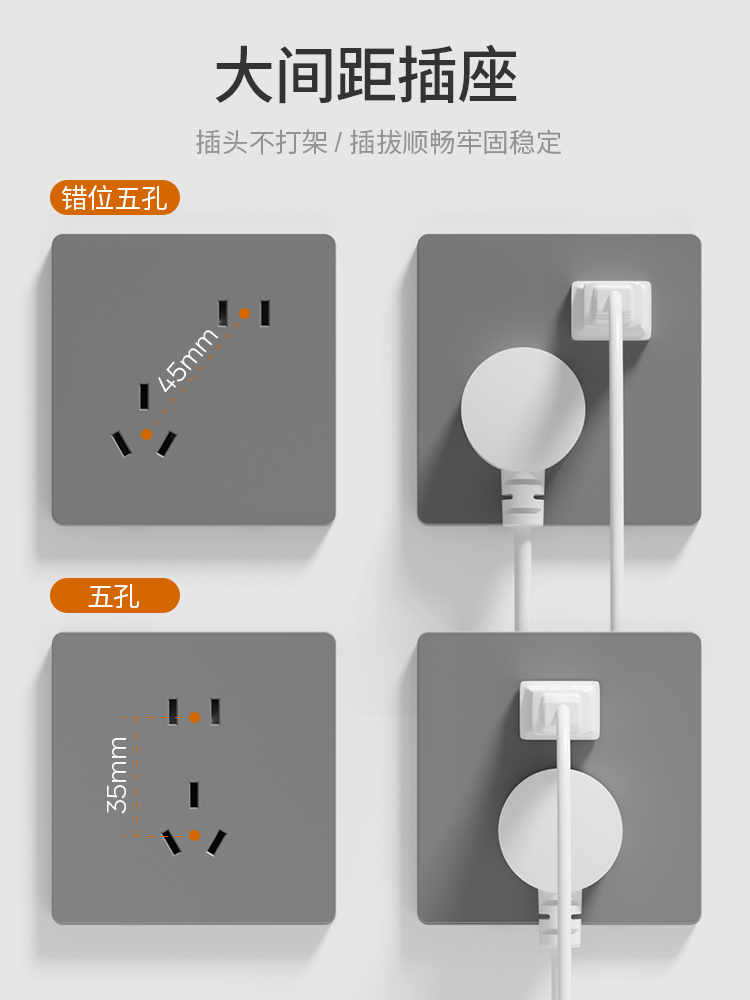 大间距插座

插头不打架 / 插拔顺畅牢固稳定

错位五孔

45mm

五孔

35mm