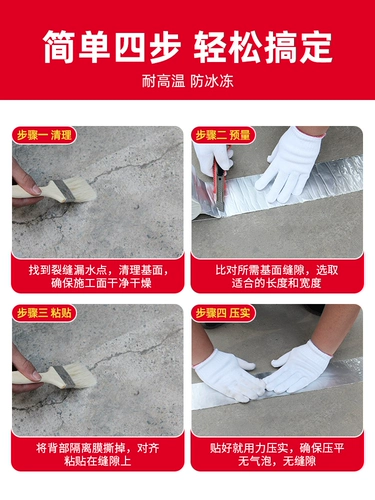 简单四步 轻松搞定

耐高温 防冰冻

步骤一 清理

找到裂缝漏水点，清理基面，确保施工面干净干燥

步骤二 预量

比对所需基面缝隙，选取适合的长度和宽度

步骤三 粘贴

将背部隔离膜撕掉，对齐粘贴在缝隙上

步骤四 压实

贴好就用力压实，确保压平无气泡，无缝隙