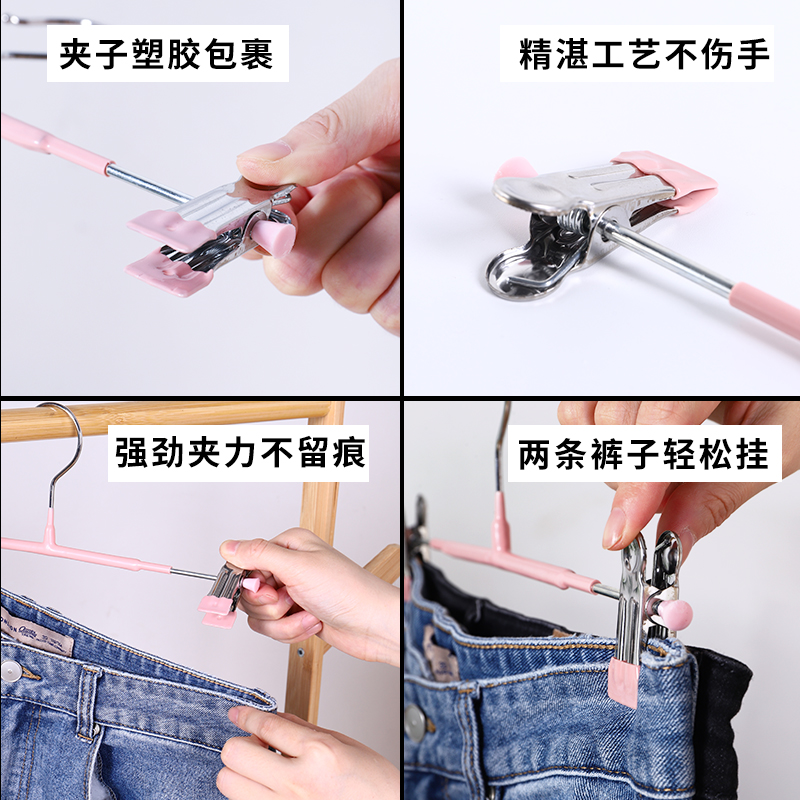 夹子塑胶包裹

精湛工艺不伤手

强劲夹力不留痕

两条裤子轻松挂