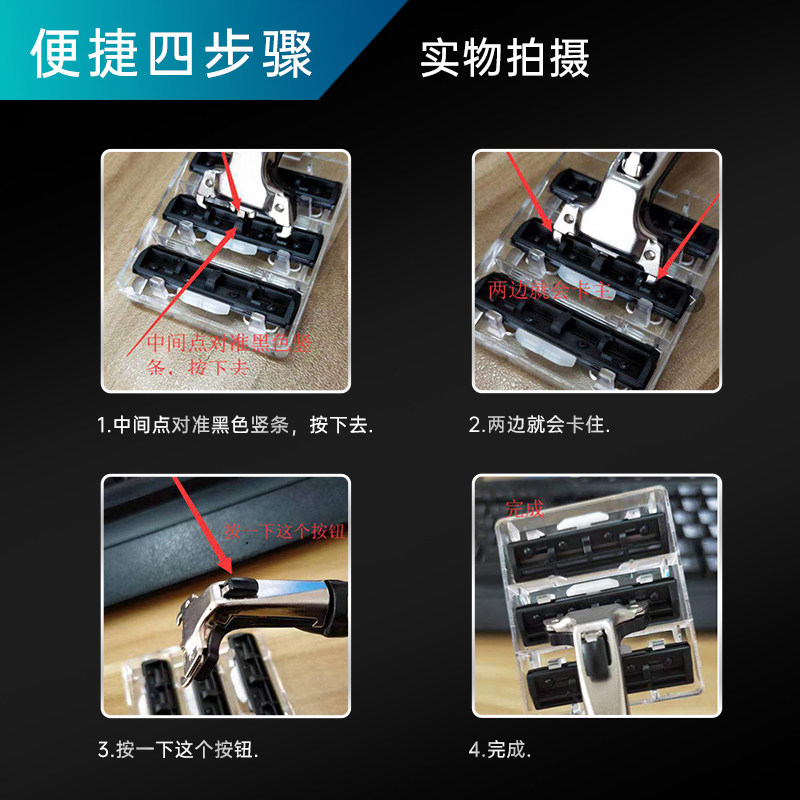 便捷四步骤

实物拍摄

中间点对准黑色竖条，按下去

1.中间点对准黑色竖条，按下去.

两边就会卡主

2.两边就会卡住.

按一下这个按钮

3.按一下这个按钮.

完成

4.完成.