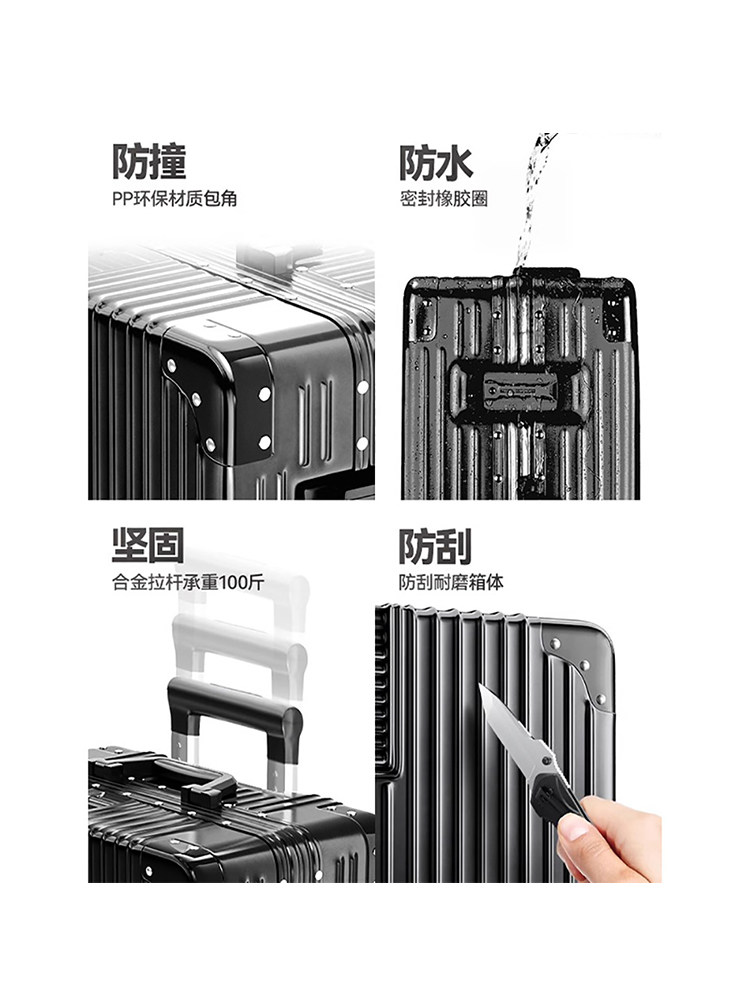 防撞
PP环保材质包角

防水
密封橡胶圈

坚固
合金拉杆承重100斤

防刮
防刮耐磨箱体