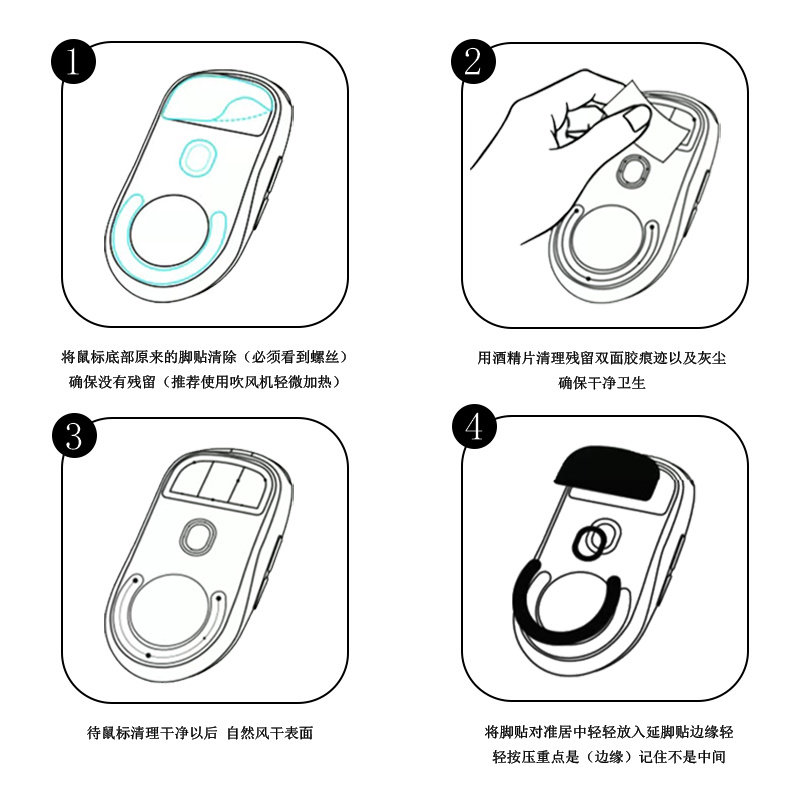 1

将鼠标底部原来的脚贴清除（必须看到螺丝）
确保没有残留（推荐使用吹风机轻微加热）

2

用酒精片清理残留双面胶痕迹以及灰尘
确保干净卫生

3

待鼠标清理干净以后 自然风干表面

4

将脚贴对准居中轻轻放入延脚贴边缘轻
轻按压重点是（边缘）记住不是中间