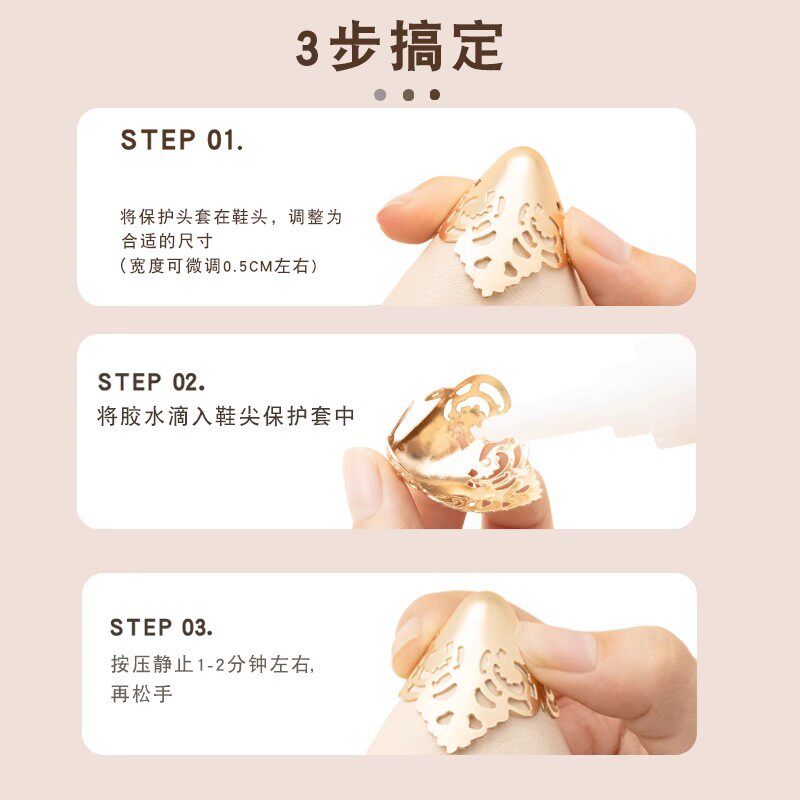 3步搞定

STEP 01.

将保护头套在鞋头，调整为合适的尺寸
（宽度可微调0.5CM左右）

STEP 02.
将胶水滴入鞋尖保护套中

STEP 03.
按压静止1-2分钟左右，
再松手