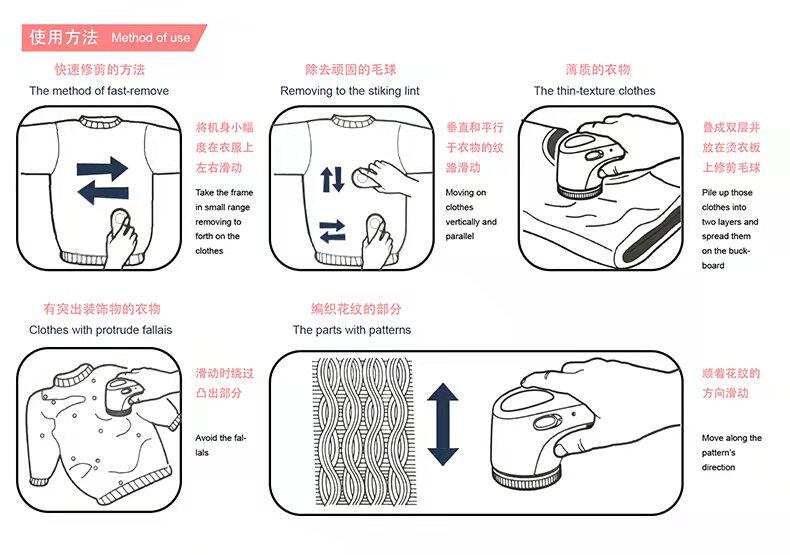 使用方法 Method of use

快速修剪的方法
The method of fast-remove

将机身小幅度在衣服上左右滑动

Take the frame in small range removing to forth on the clothes

除去顽固的毛球
Removing to the stiking lint

垂直和平行于衣物的纹路滑动

Moving on clothes vertically and parallel

薄质的衣物
The thin-texture clothes

叠成双层并放在烫衣板上修剪毛球

Pile up those clothes into two layers and spread them on the buckboard

有突出装饰物的衣物
Clothes with protrude fallais

滑动时绕过凸出部分

Avoid the fallals

编织花纹的部分
The parts with patterns

顺着花纹的方向滑动

Move along the pattern's direction