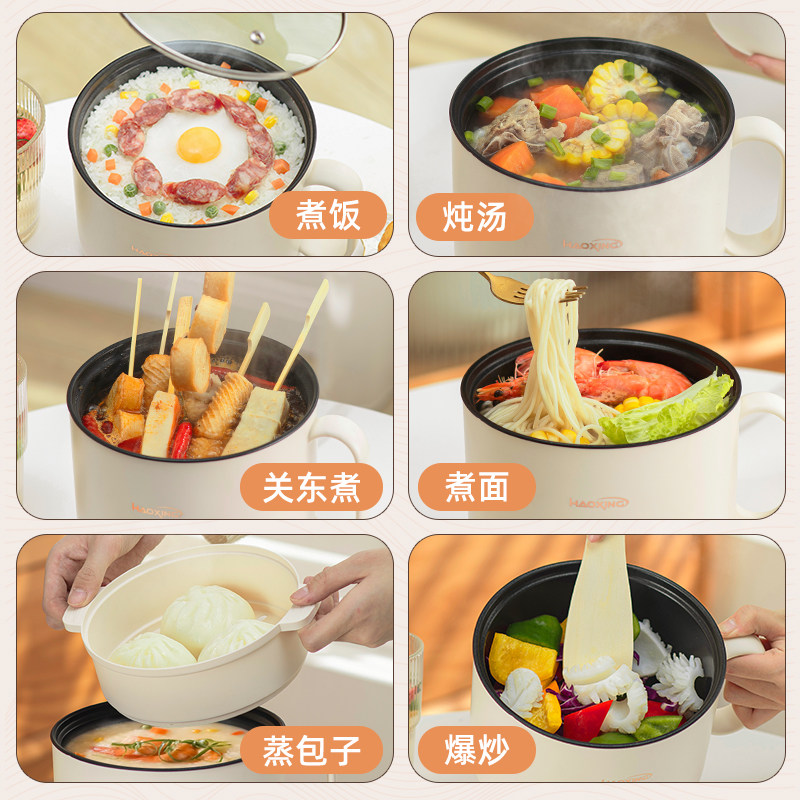 煮饭

炖汤

HAOXING

关东煮

HAOXING

煮面

HAOXING

蒸包子

爆炒