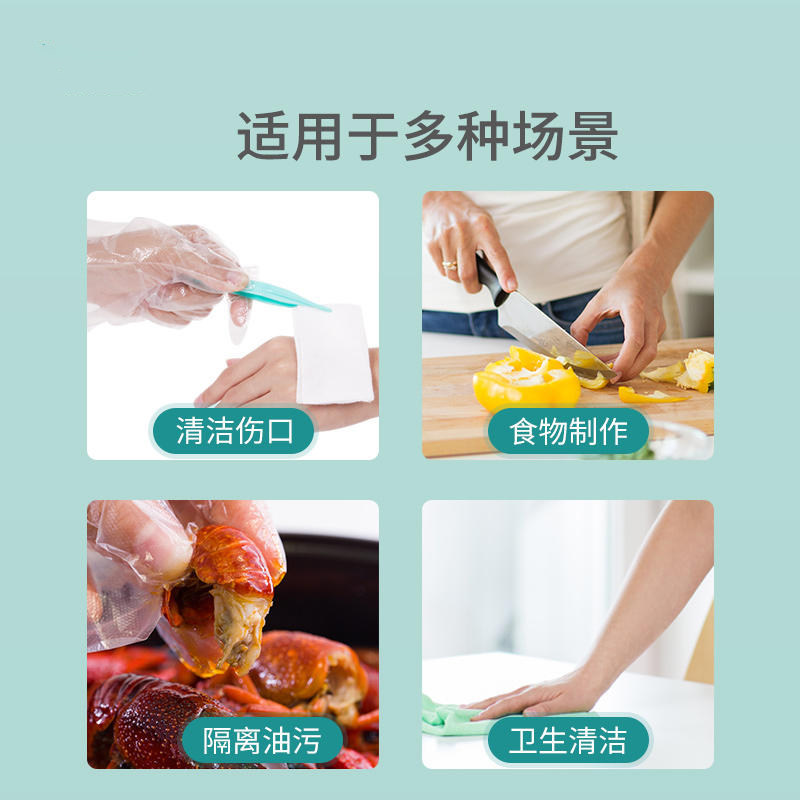 适用于多种场景

清洁伤口

食物制作

隔离油污

卫生清洁