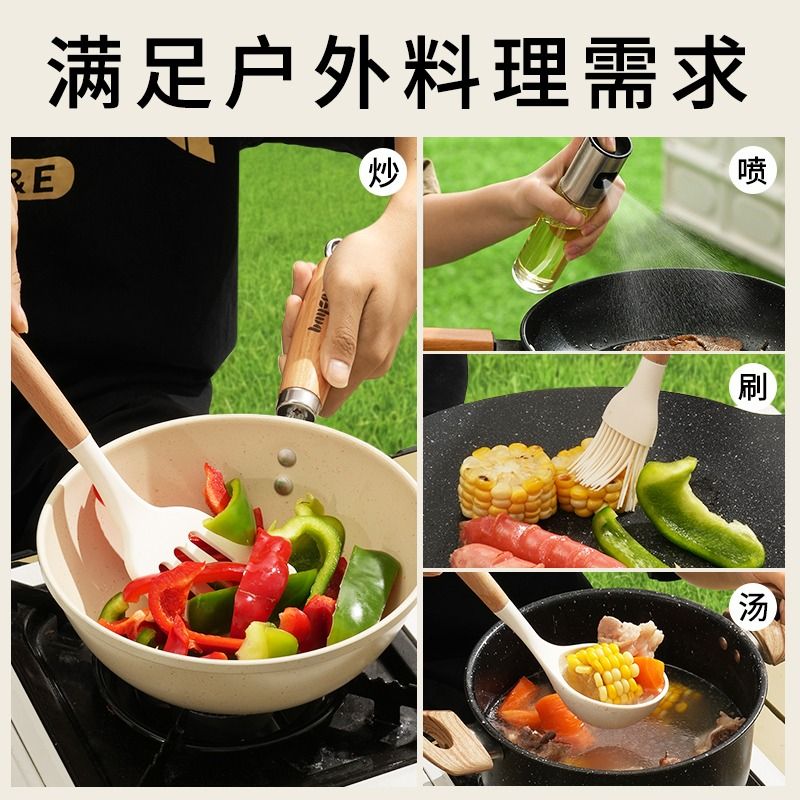 满足户外料理需求

&E

炒

喷

刷

汤