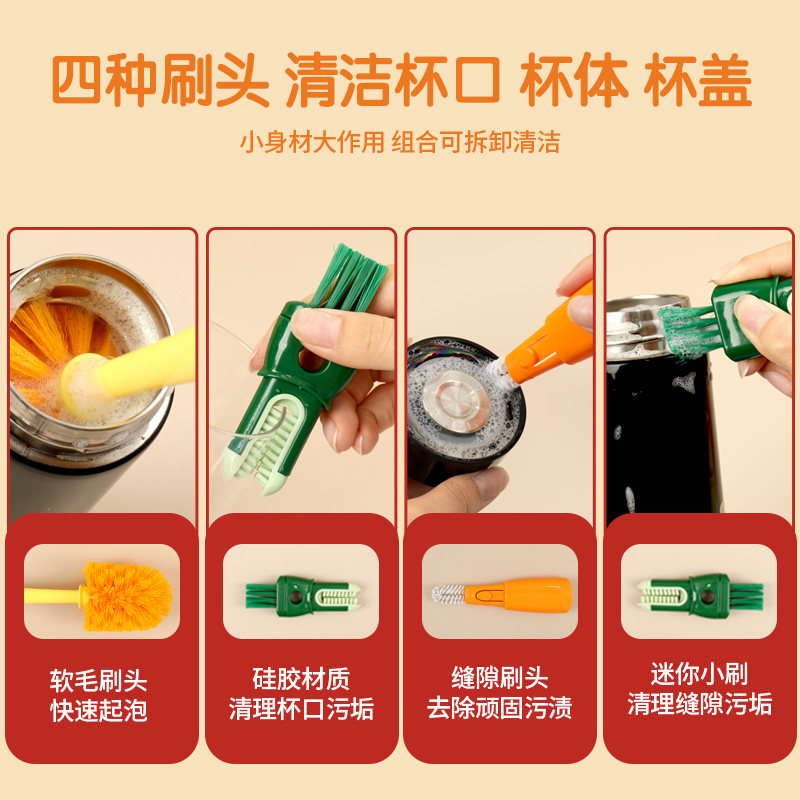 四种刷头 清洁杯口 杯体 杯盖

小身材大作用 组合可拆卸清洁

软毛刷头
快速起泡

硅胶材质
清理杯口污垢

缝隙刷头
去除顽固污渍

迷你小刷
清理缝隙污垢