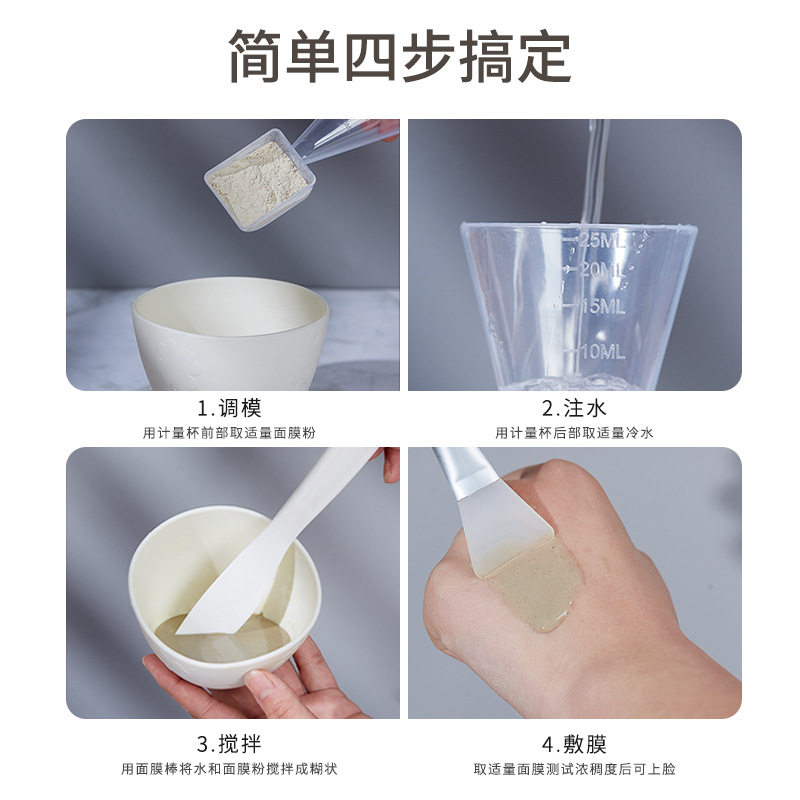 简单四步搞定

25ML
20ML
15ML
10ML

1.调模
用计量杯前部取适量面膜粉

2.注水
用计量杯后部取适量冷水

3.搅拌
用面膜棒将水和面膜粉搅拌成糊状

4.敷膜
取适量面膜测试浓稠度后可上脸