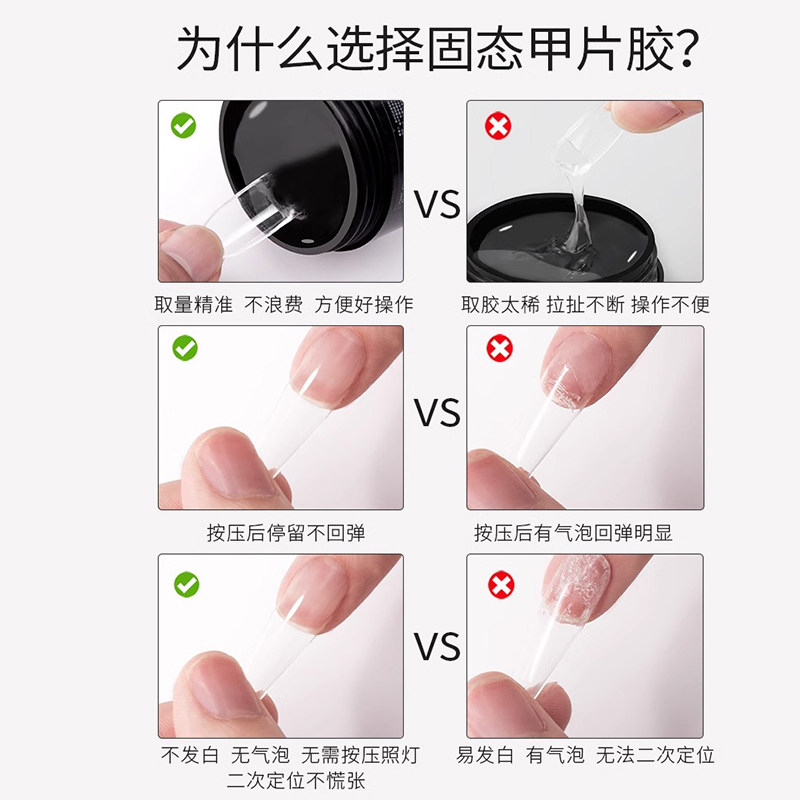 为什么选择固态甲片胶?

VS

取量精准 不浪费 方便好操作

取胶太稀 拉扯不断 操作不便

VS

按压后停留不回弹

按压后有气泡回弹明显

VS

不发白 无气泡 无需按压照灯 二次定位不慌张

易发白 有气泡 无法二次定位