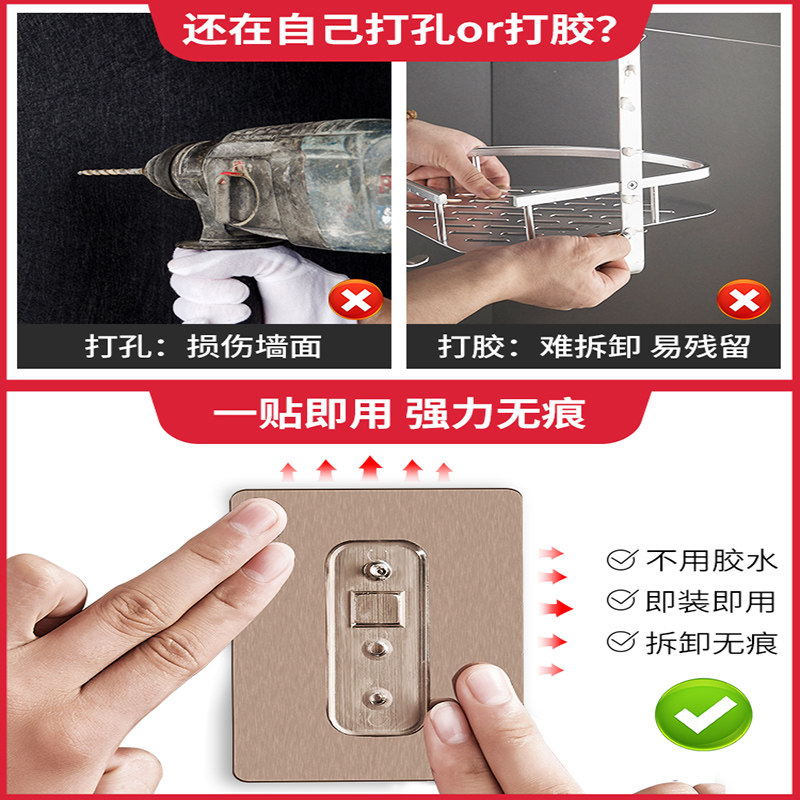 还在自己打孔or打胶?

打孔:损伤墙面

打胶:难拆卸 易残留

一贴即用 强力无痕

不用胶水

即装即用

拆卸无痕