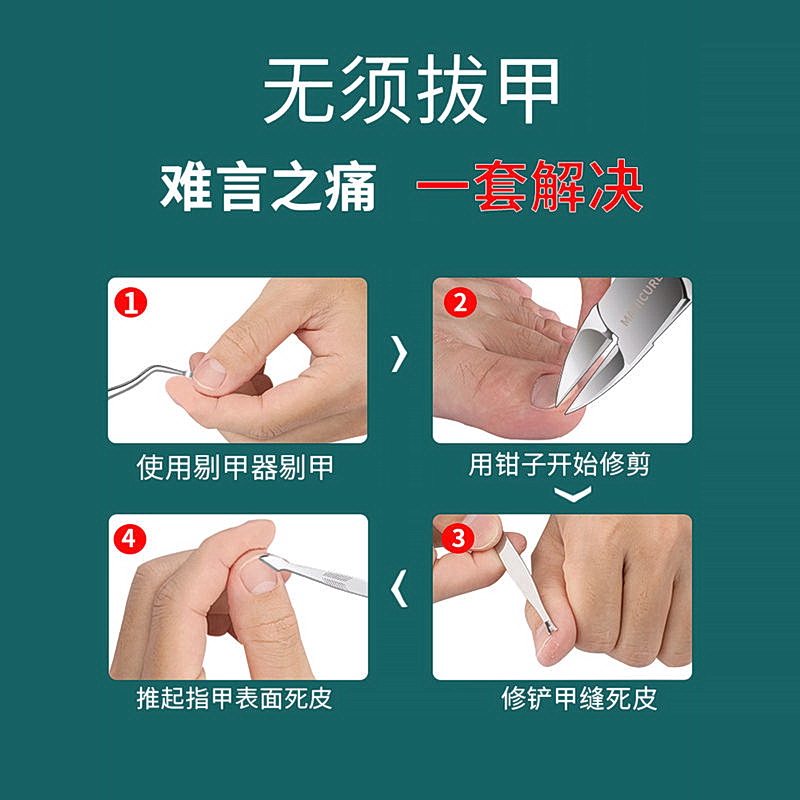 无须拔甲

难言之痛 一套解决

1

使用剔甲器剔甲

2

MANICURE

用钳子开始修剪

4

推起指甲表面死皮

3

修铲甲缝死皮