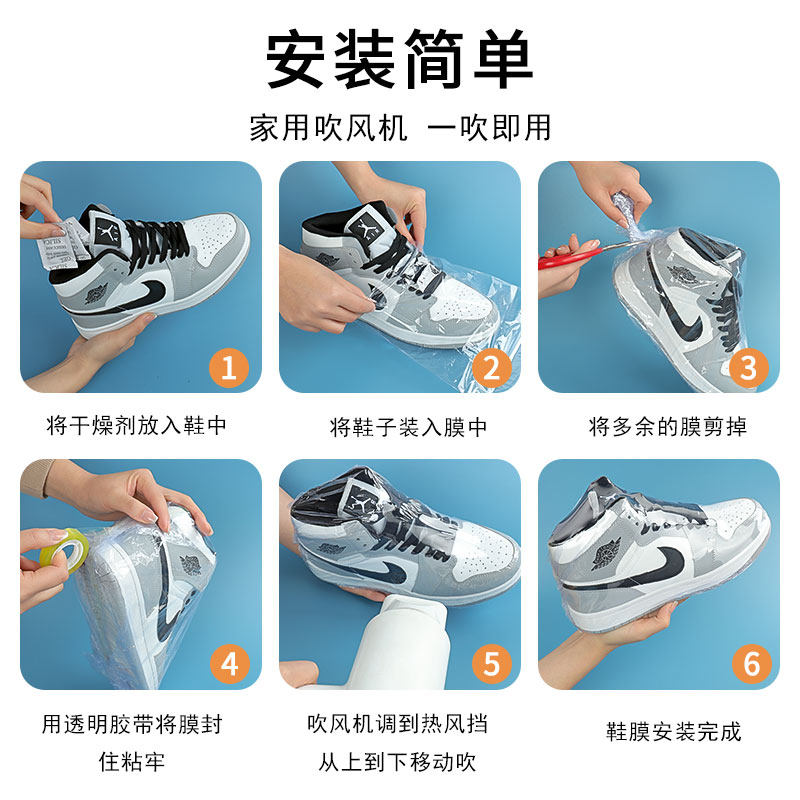 安装简单

家用吹风机 一吹即用

1

将干燥剂放入鞋中

2

将鞋子装入膜中

3

将多余的膜剪掉

4

用透明胶带将膜封住粘牢

5

吹风机调到热风挡从上到下移动吹

6

鞋膜安装完成