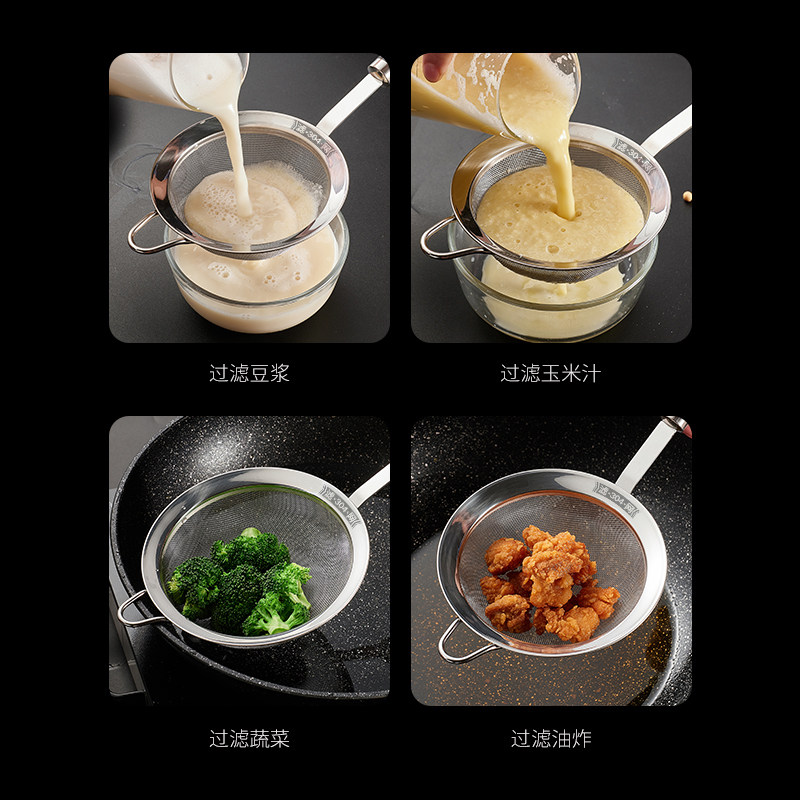 过滤豆浆

过滤玉米汁

过滤蔬菜

过滤油炸